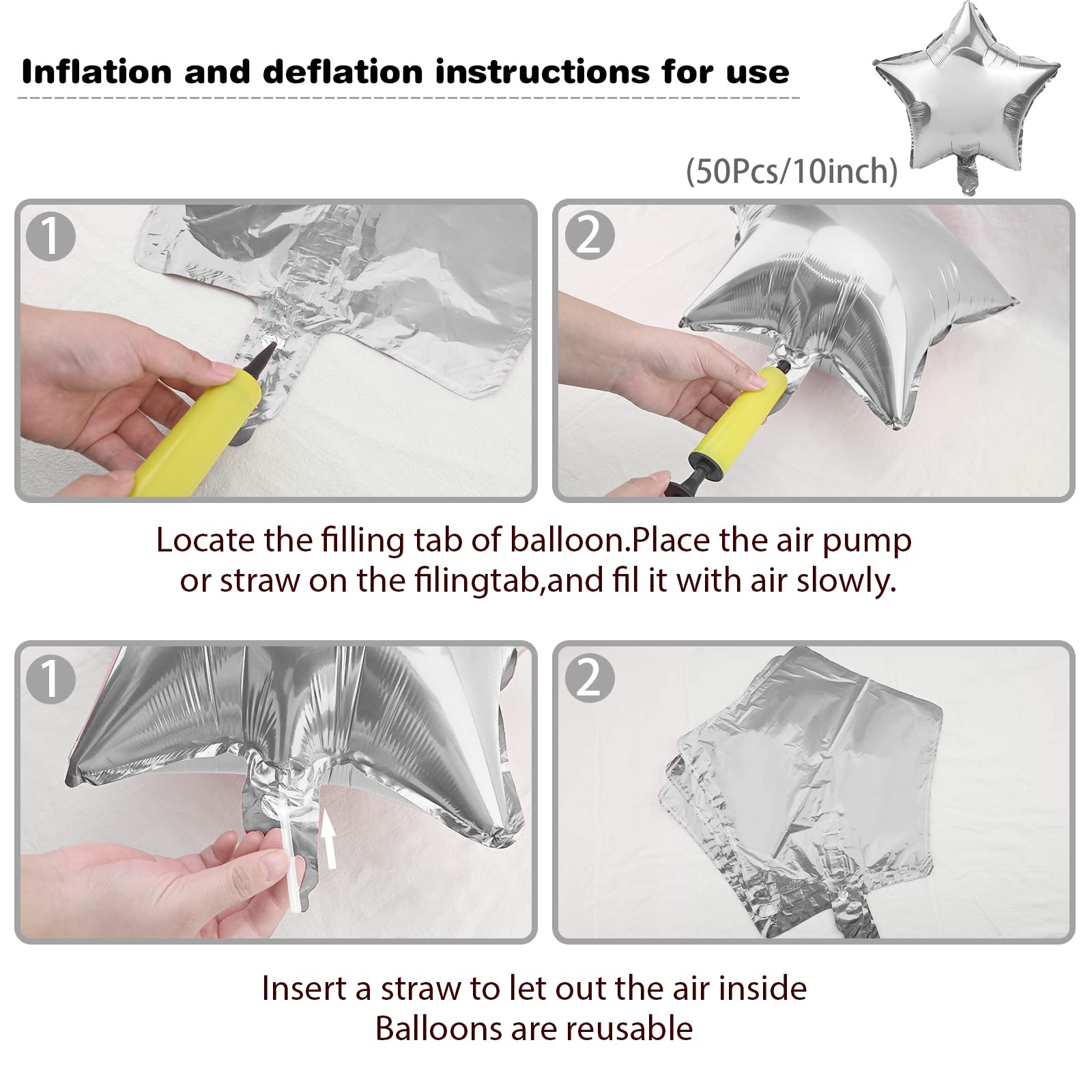 Inflation and deflation instructions for use

(50Pcs/10inch)

1

2

Locate the filling tab of balloon.Place the air pump or straw on the filingtab,and fil it with air slowly.

1

2

Insert a straw to let out the air inside
Balloons are reusable