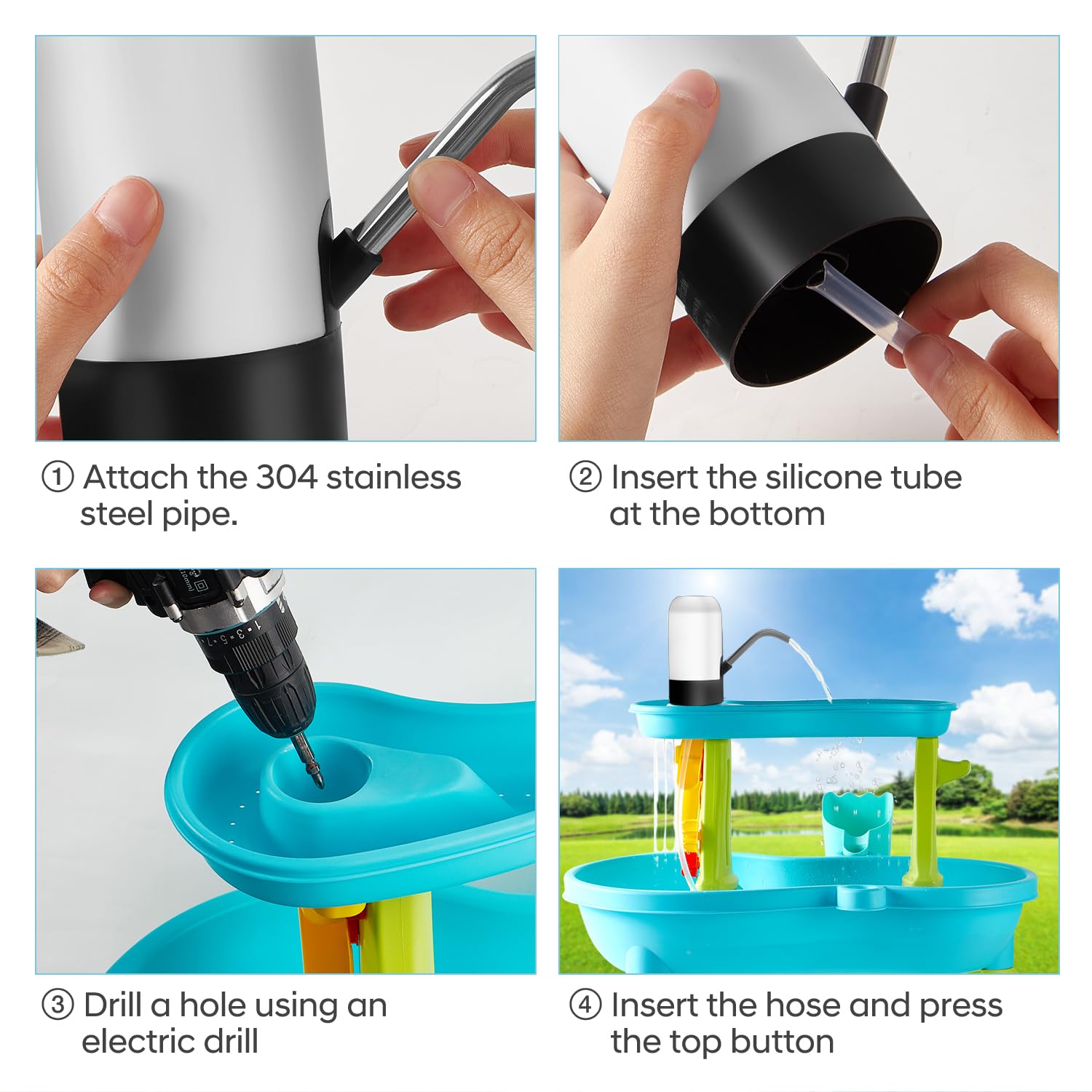 ① Attach the 304 stainless steel pipe.

② Insert the silicone tube at the bottom

③ Drill a hole using an electric drill

④ Insert the hose and press the top button