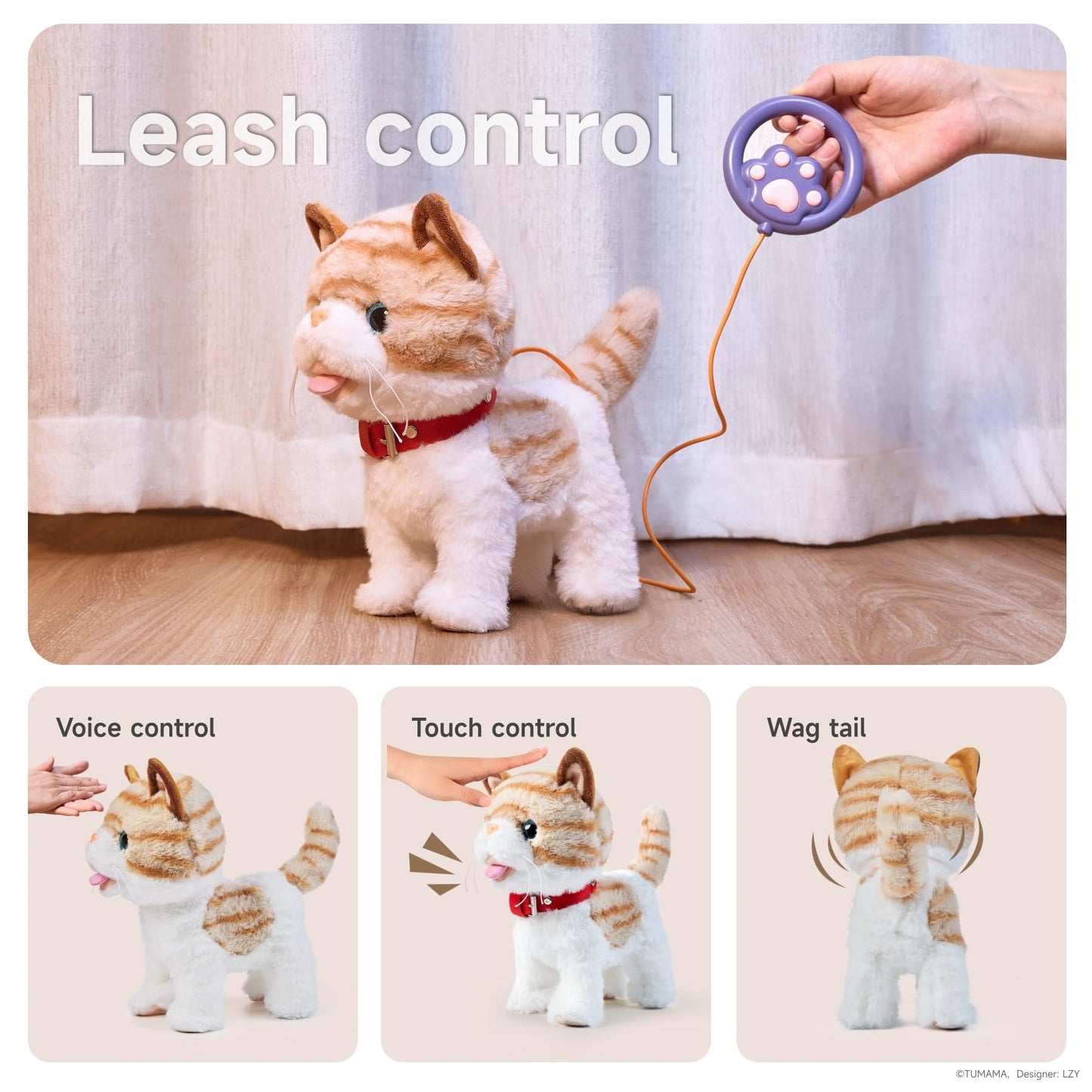 Leash control

Voice control

Touch control

Wag tail

©TUMAMA, Designer: LZY