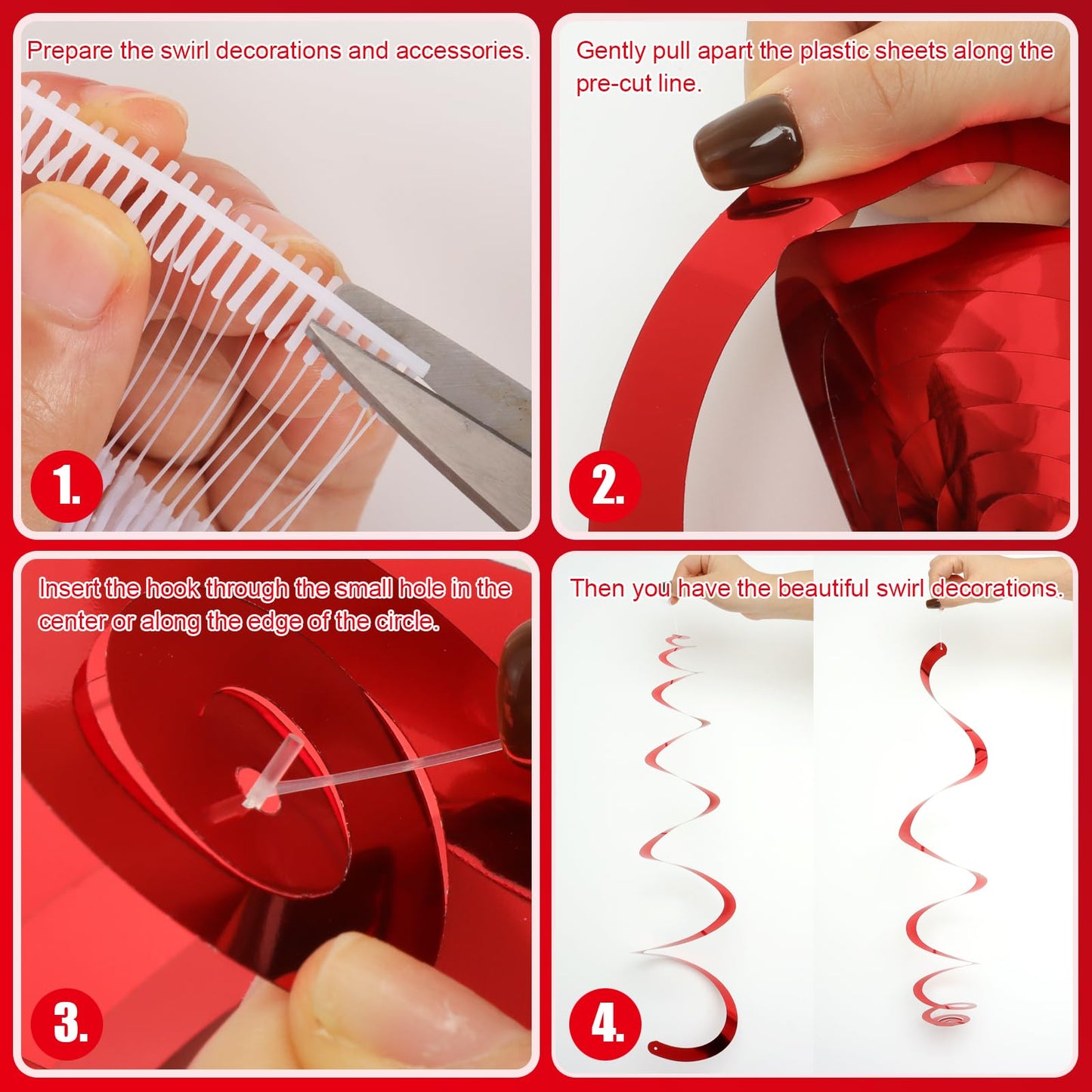 Prepare the swirl decorations and accessories.

1.

Gently pull apart the plastic sheets along the pre-cut line.

2.

Insert the hook through the small hole in the center or along the edge of the circle.

3.

Then you have the beautiful swirl decorations.

4.