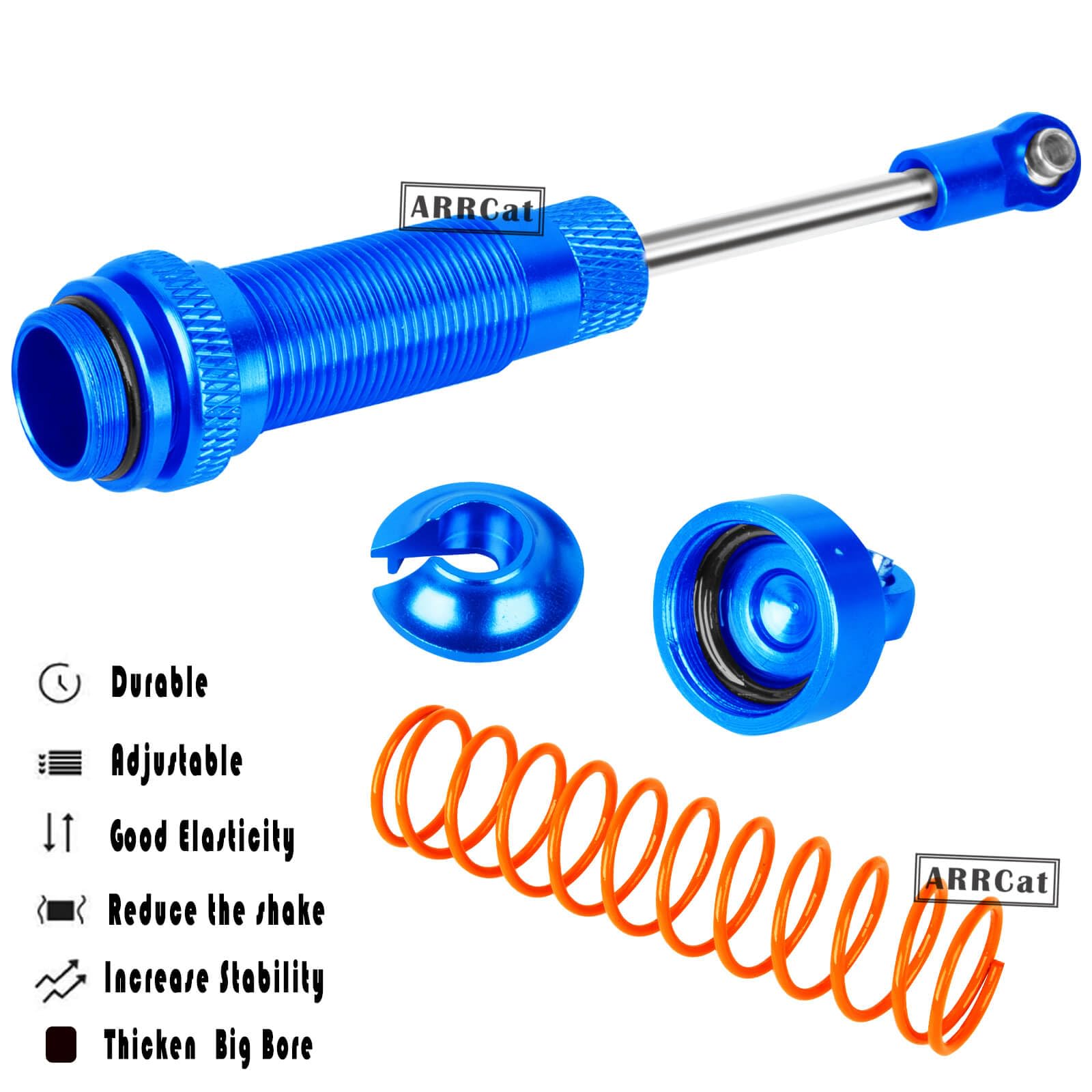 ARRCat

Durable

Adjustable

Good Elasticity

Reduce the shake

Increase Stability

Thicken Big Bore

ARRCat