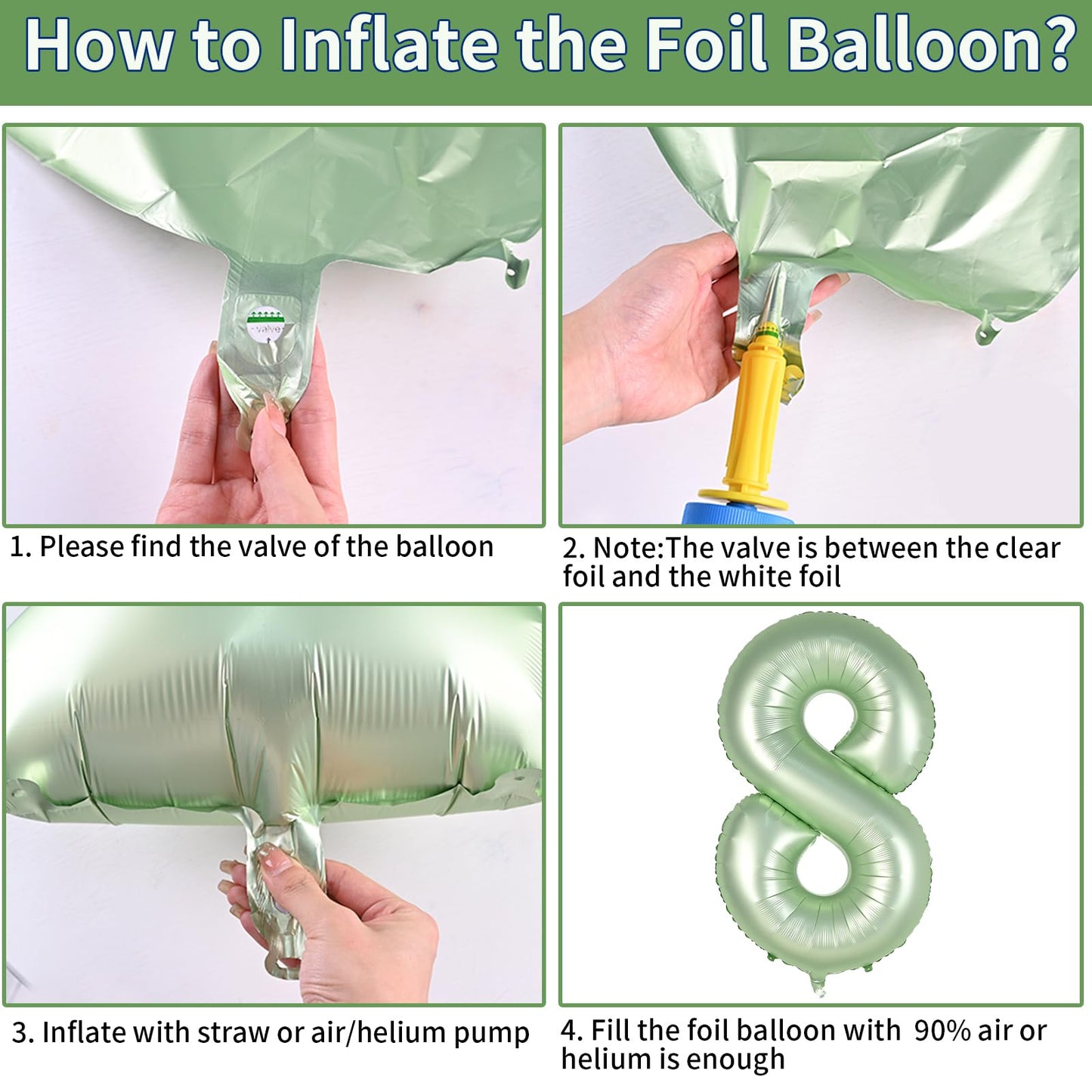 How to Inflate the Foil Balloon?

valve

1. Please find the valve of the balloon

2. Note:The valve is between the clear foil and the white foil

3. Inflate with straw or air/helium pump

4. Fill the foil balloon with 90% air or helium is enough