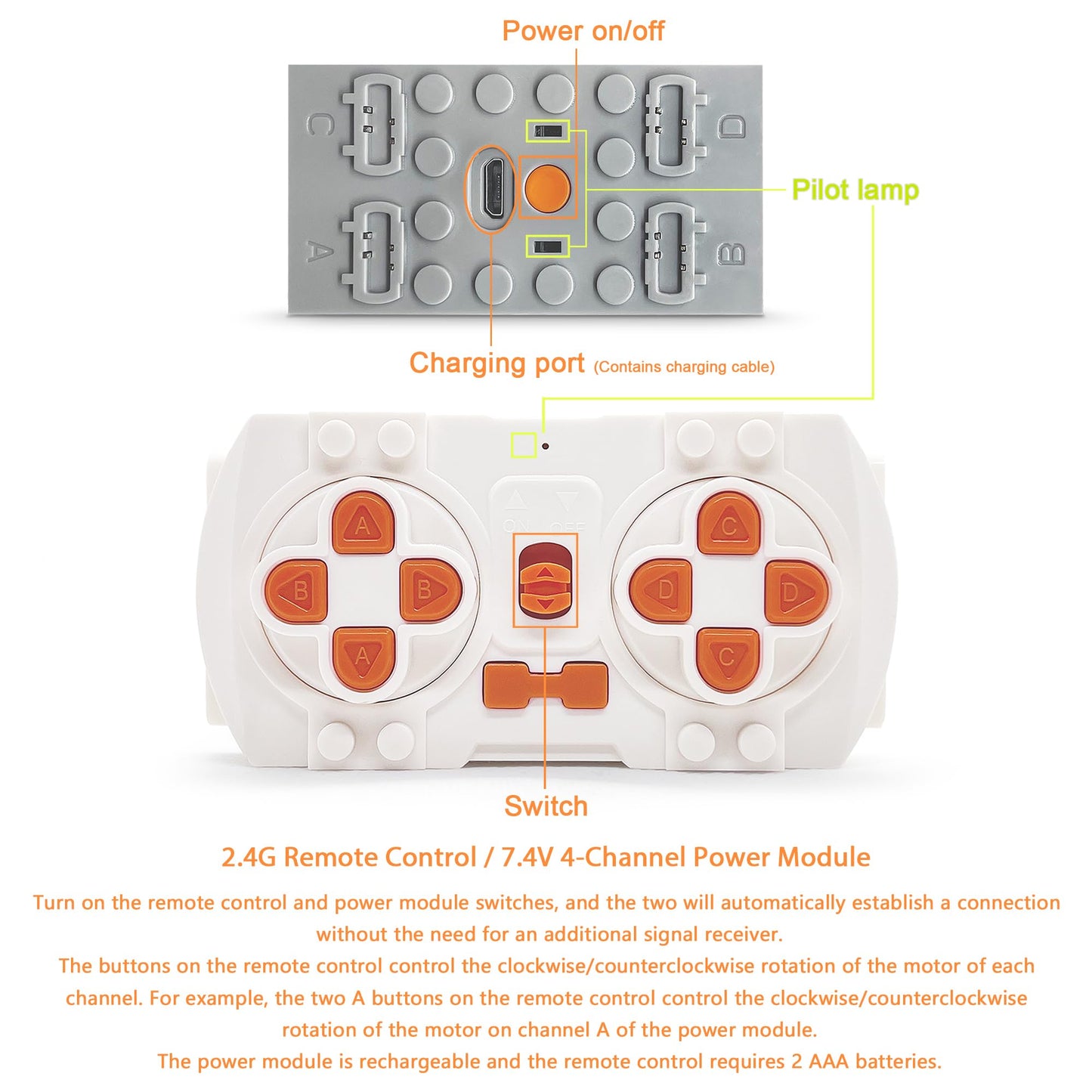 Power on/off

C D A B

Pilot lamp

Charging port (Contains charging cable)

ON OFF

A B B A C D D C

Switch

2.4G Remote Control / 7.4V 4-Channel Power Module

Turn on the remote control and power module switches, and the two will automatically establish a connection without the need for an additional signal receiver.

The buttons on the remote control control the clockwise/counterclockwise rotation of the motor of each channel. For example, the two A buttons on the remote control control the clockwise/counterclockwise rotation of the motor on channel A of the power module.

The power module is rechargeable and the remote control requires 2 AAA batteries.