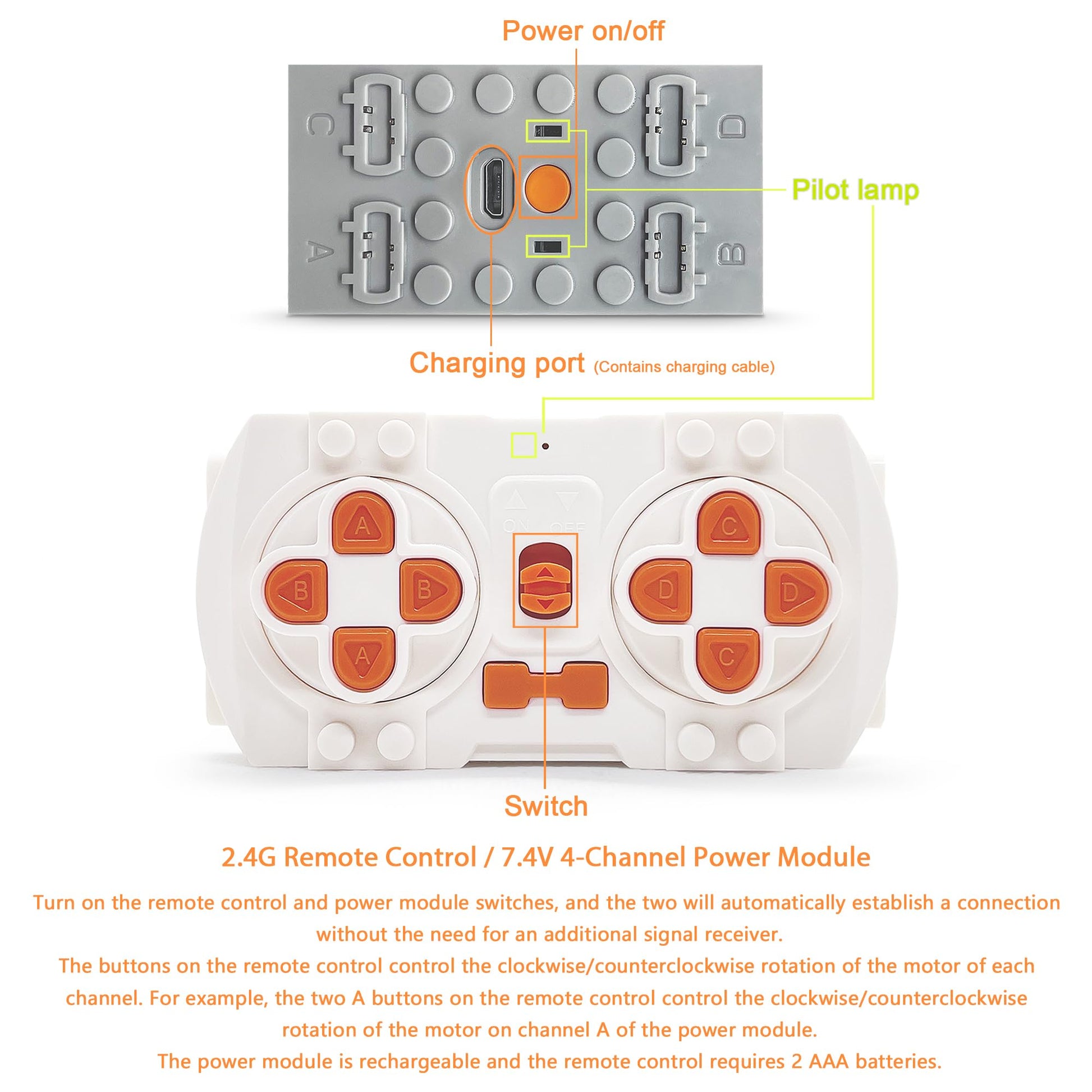 Power on/off

C D A B

Pilot lamp

Charging port (Contains charging cable)

ON OFF

A B B A C D D C

Switch

2.4G Remote Control / 7.4V 4-Channel Power Module

Turn on the remote control and power module switches, and the two will automatically establish a connection without the need for an additional signal receiver.

The buttons on the remote control control the clockwise/counterclockwise rotation of the motor of each channel. For example, the two A buttons on the remote control control the clockwise/counterclockwise rotation of the motor on channel A of the power module.

The power module is rechargeable and the remote control requires 2 AAA batteries.