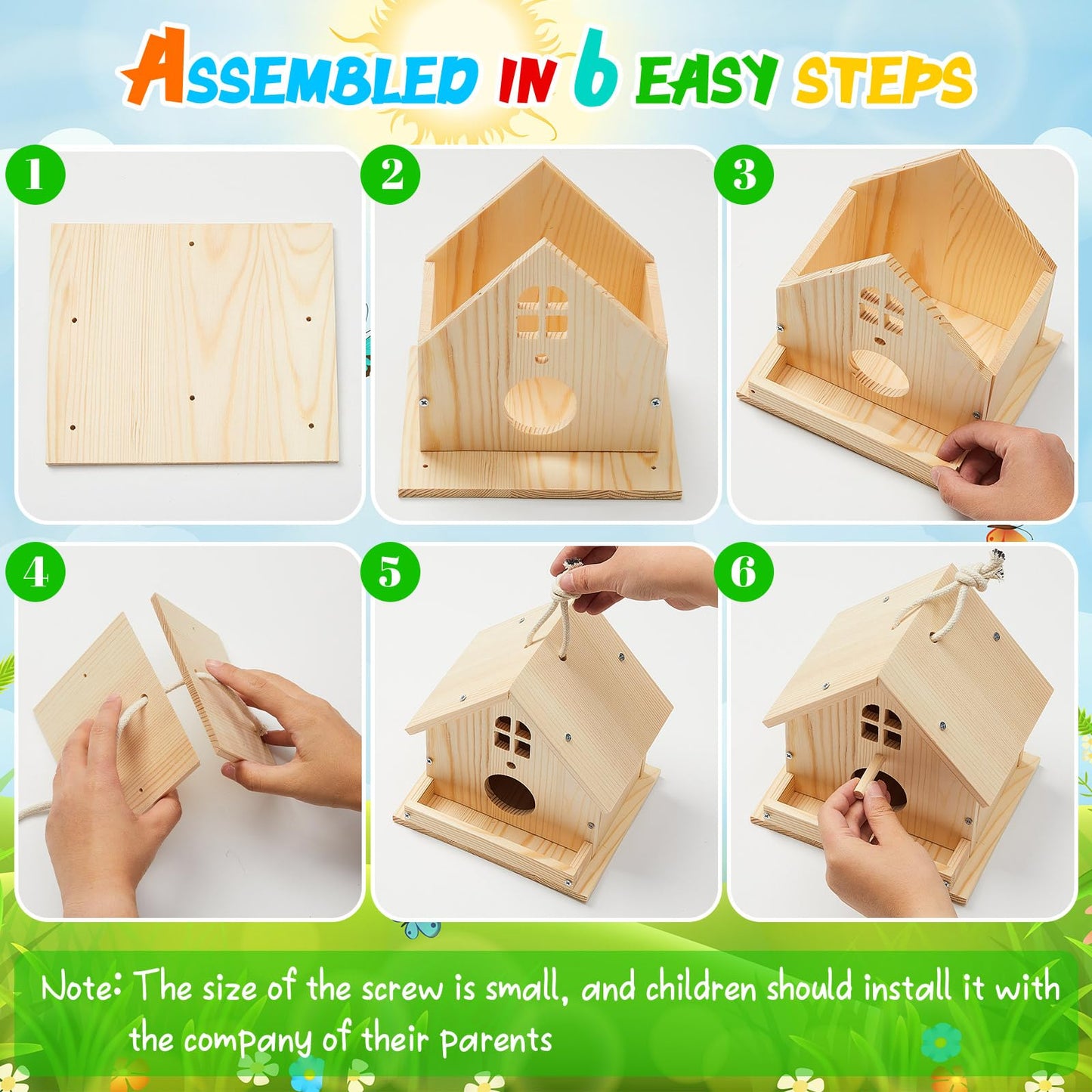 ASSEMBLED IN 6 EASY STEPS

1

2

3

4

5

6

Note: The size of the screw is small, and children should install it with the company of their parents