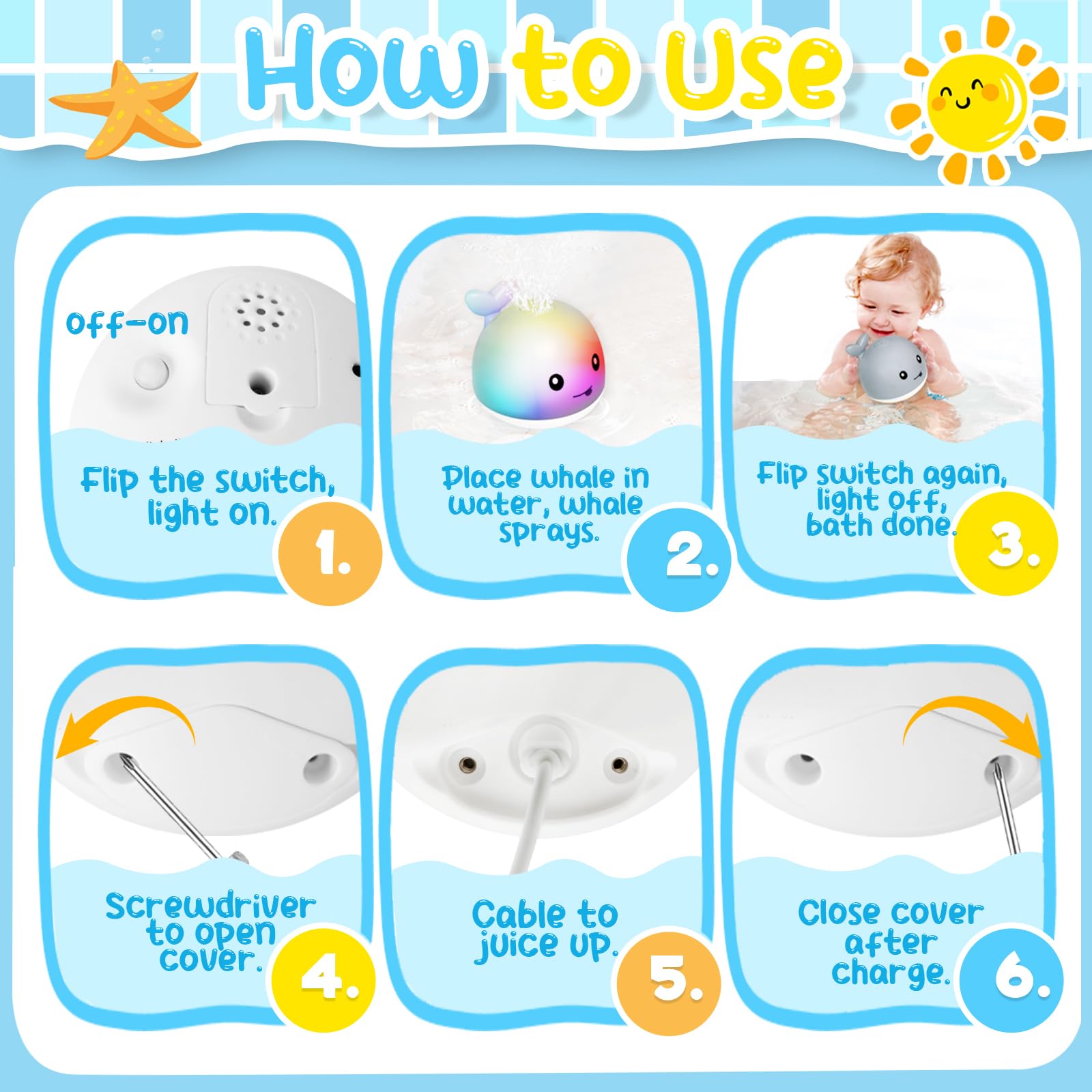 How to Use

off-on

Flip the switch, light on.

1.

Place whale in water, whale sprays.

2.

Flip switch again, light off, bath done.

3.

Screwdriver to open cover.

4.

Cable to juice up.

5.

Close cover after charge.

6.