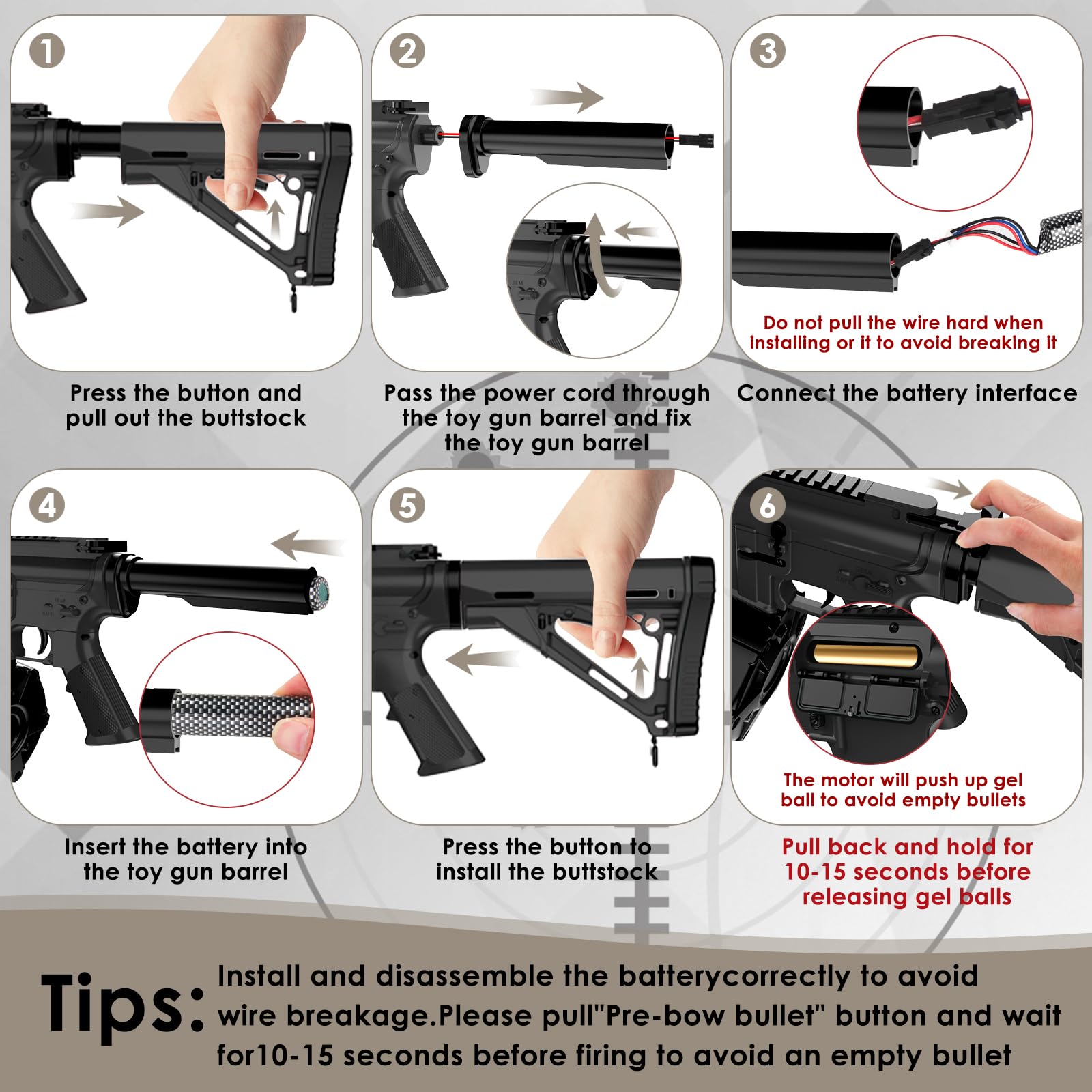 1

Press the button and pull out the buttstock

2

Pass the power cord through the toy gun barrel and fix the toy gun barrel

3

Do not pull the wire hard when installing or it to avoid breaking it

Connect the battery interface

4

Insert the battery into the toy gun barrel

5

Press the button to install the buttstock

6

The motor will push up gel ball to avoid empty bullets

Pull back and hold for 10-15 seconds before releasing gel balls

Tips: Install and disassemble the batterycorrectly to avoid wire breakage.Please pull"Pre-bow bullet" button and wait for10-15 seconds before firing to avoid an empty bullet