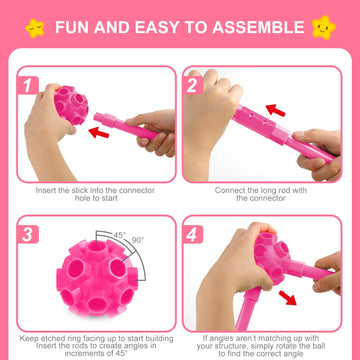 FUN AND EASY TO ASSEMBLE

1

Insert the stick into the connector hole to start

2

Connect the long rod with the connector

3

45°

90°

Keep etched ring facing up to start building Insert the rods to create angles in increments of 45°

4

If angles aren't matching up with your structure, simply rotate the ball to find the correct angle