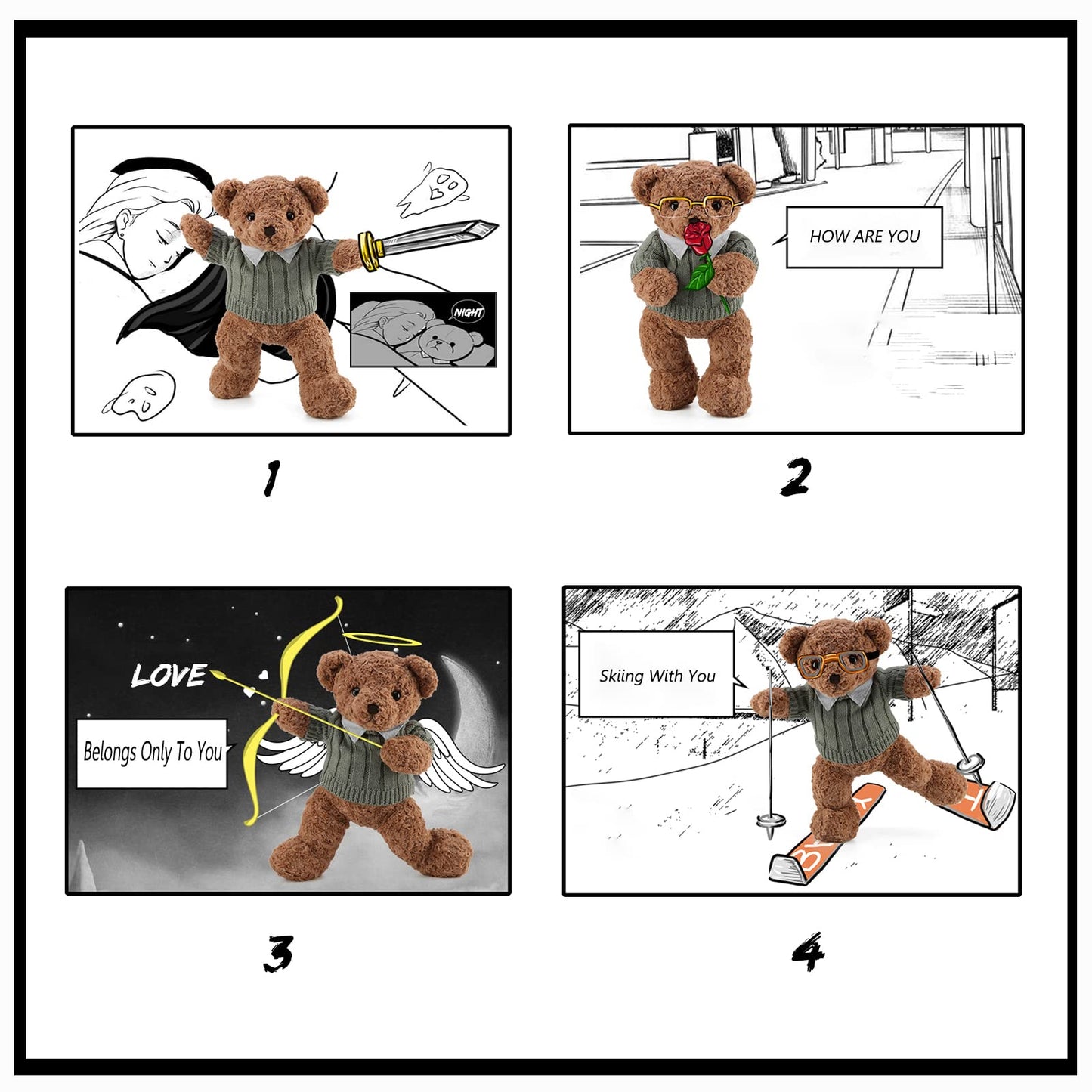 NIGHT

1

HOW ARE YOU

2

LOVE

Belongs Only To You

3

Skiing With You

4