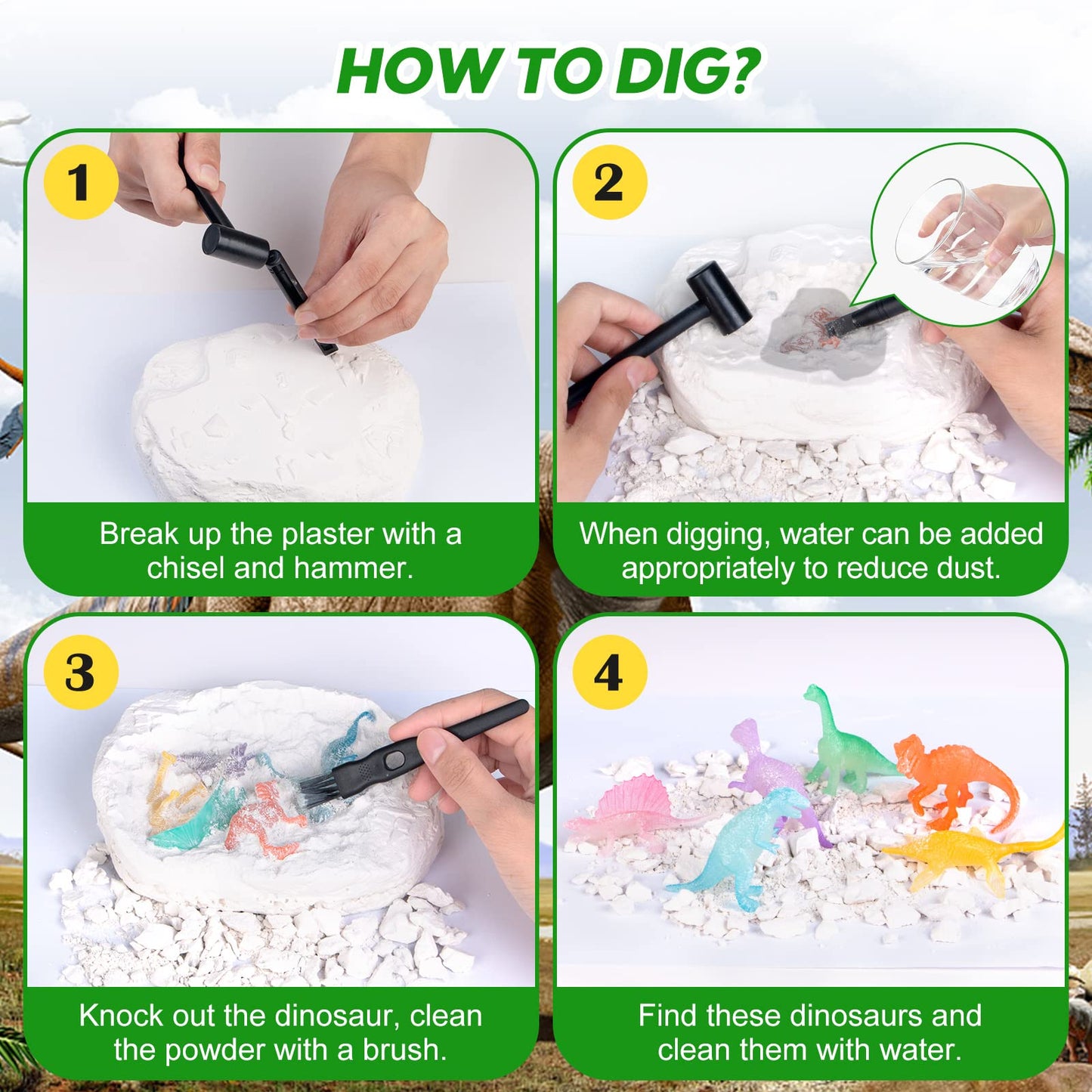 HOW TO DIG?

1

Break up the plaster with a chisel and hammer.

2

When digging, water can be added appropriately to reduce dust.

3

Knock out the dinosaur, clean the powder with a brush.

4

Find these dinosaurs and clean them with water.