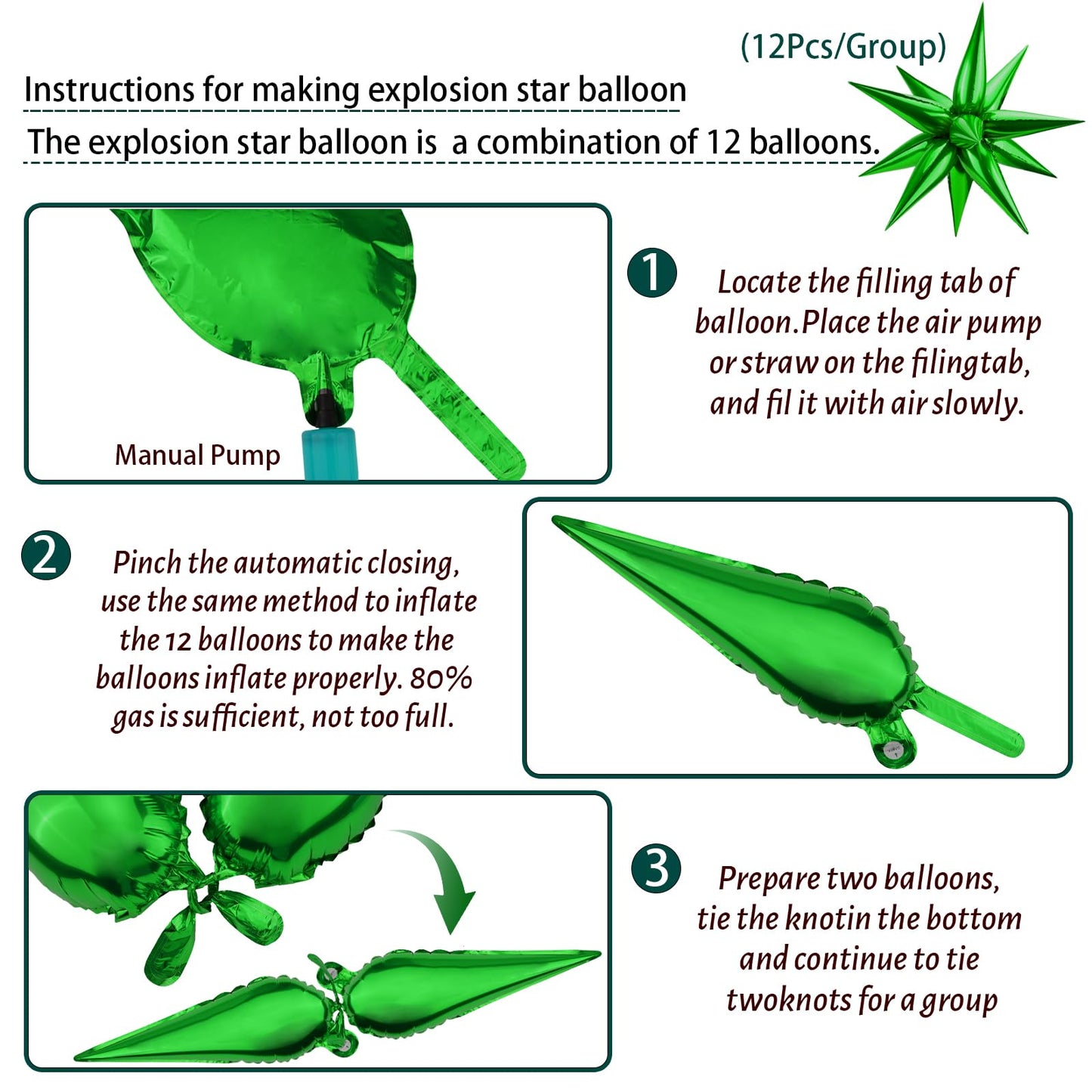 (12Pcs/Group)

Instructions for making explosion star balloon

The explosion star balloon is a combination of 12 balloons.

Manual Pump

1

Locate the filling tab of balloon.Place the air pump or straw on the filingtab, and fil it with air slowly.

2

Pinch the automatic closing, use the same method to inflate the 12 balloons to make the balloons inflate properly. 80% gas is sufficient, not too full.

3

Prepare two balloons, tie the knotin the bottom and continue to tie twoknots for a group