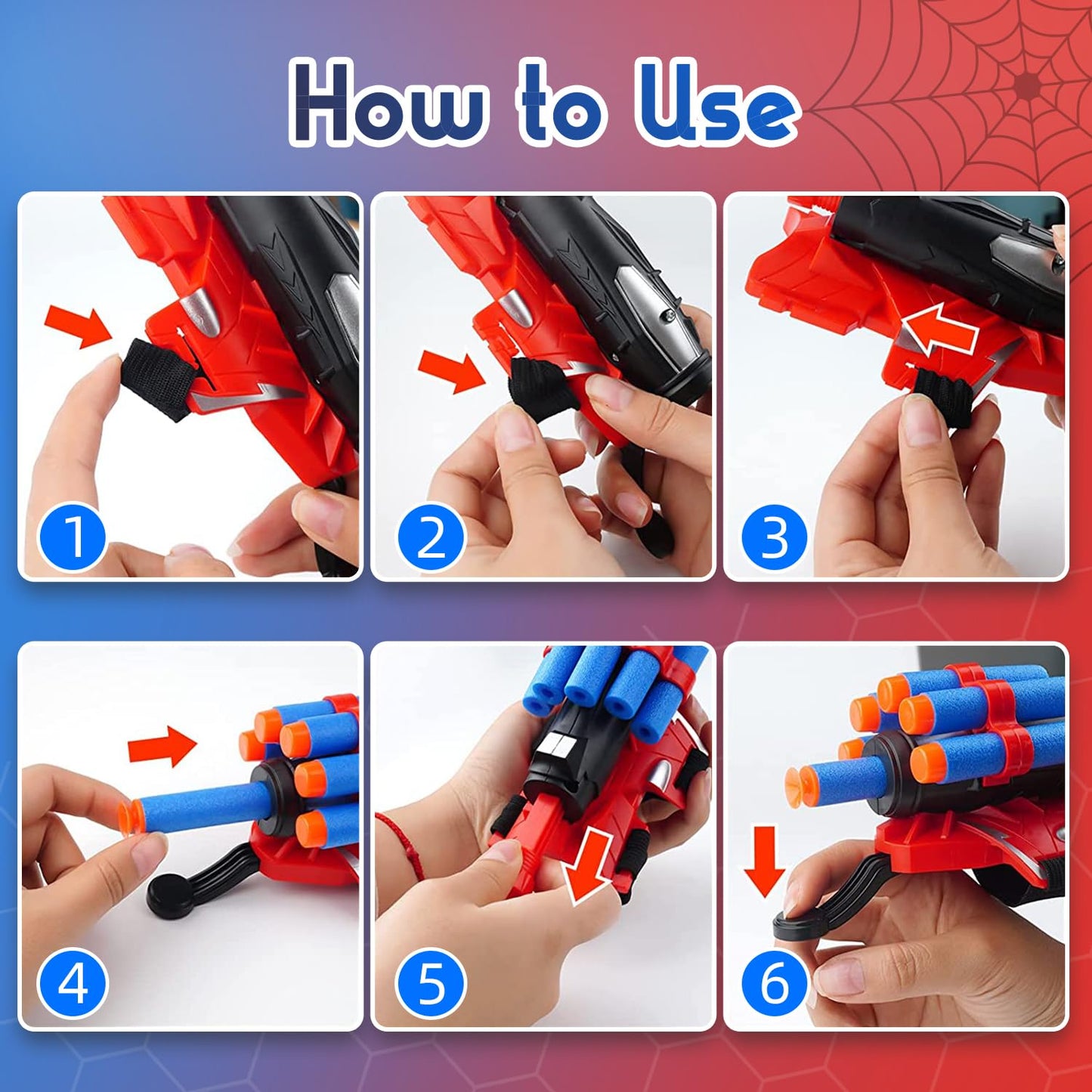 How to Use

1

2

3

4

5

6