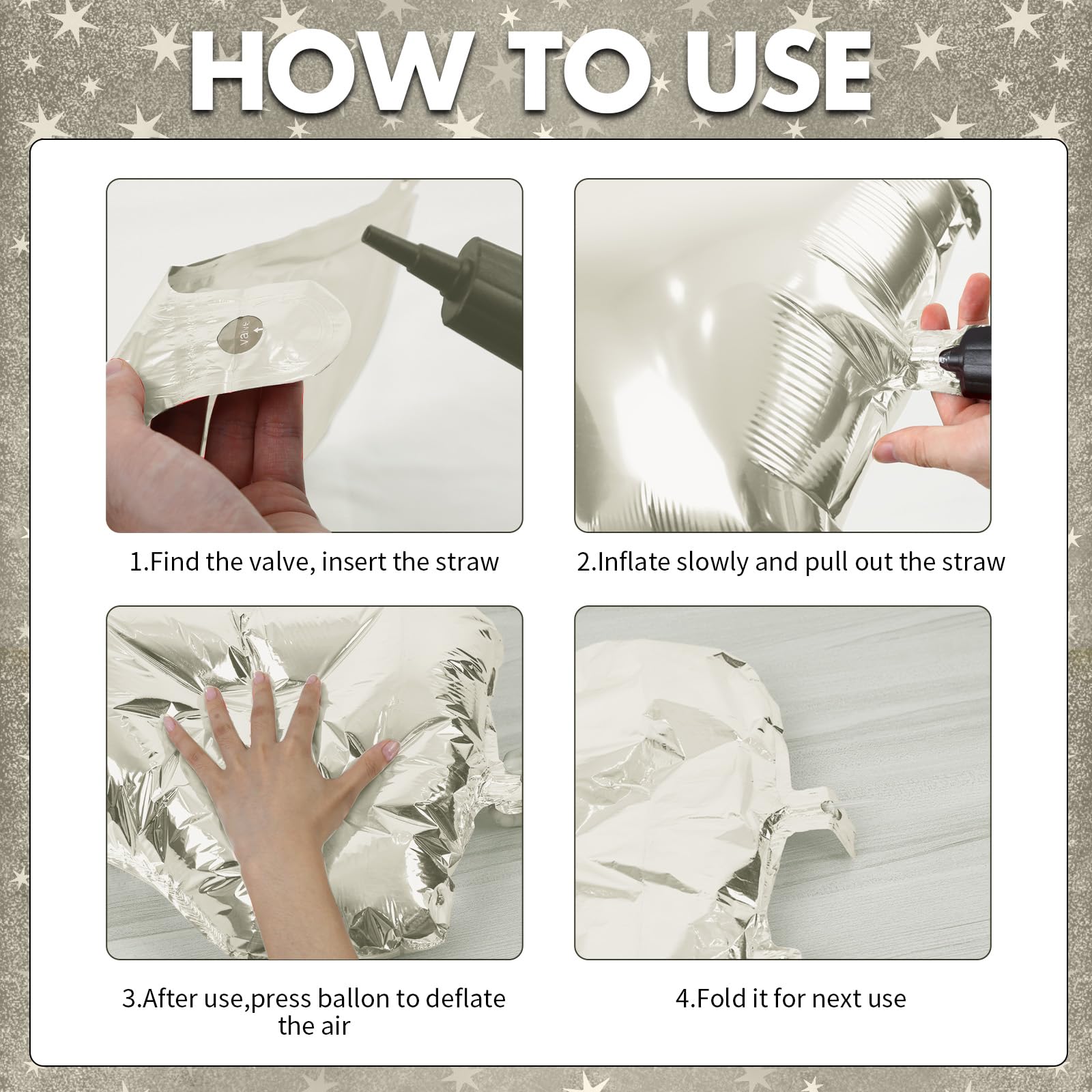 HOW TO USE

valve

1.Find the valve, insert the straw

2.Inflate slowly and pull out the straw

3.After use,press ballon to deflate the air

4.Fold it for next use