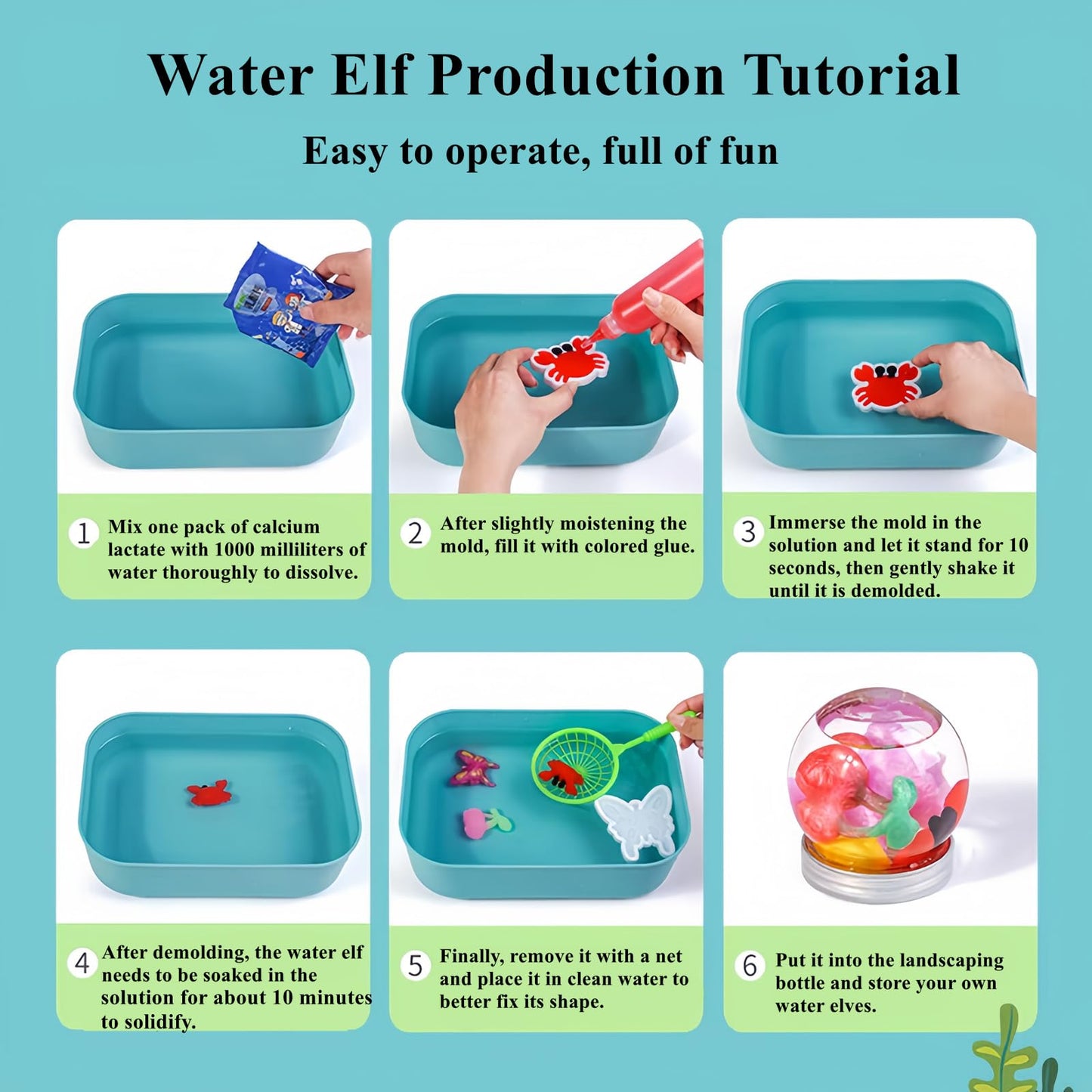 Water Elf Production Tutorial

Easy to operate, full of fun

1 Mix one pack of calcium lactate with 1000 milliliters of water thoroughly to dissolve.

2 After slightly moistening the mold, fill it with colored glue.

3 Immerse the mold in the solution and let it stand for 10 seconds, then gently shake it until it is demolded.

4 After demolding, the water elf needs to be soaked in the solution for about 10 minutes to solidify.

5 Finally, remove it with a net and place it in clean water to better fix its shape.

6 Put it into the landscaping bottle and store your own water elves.