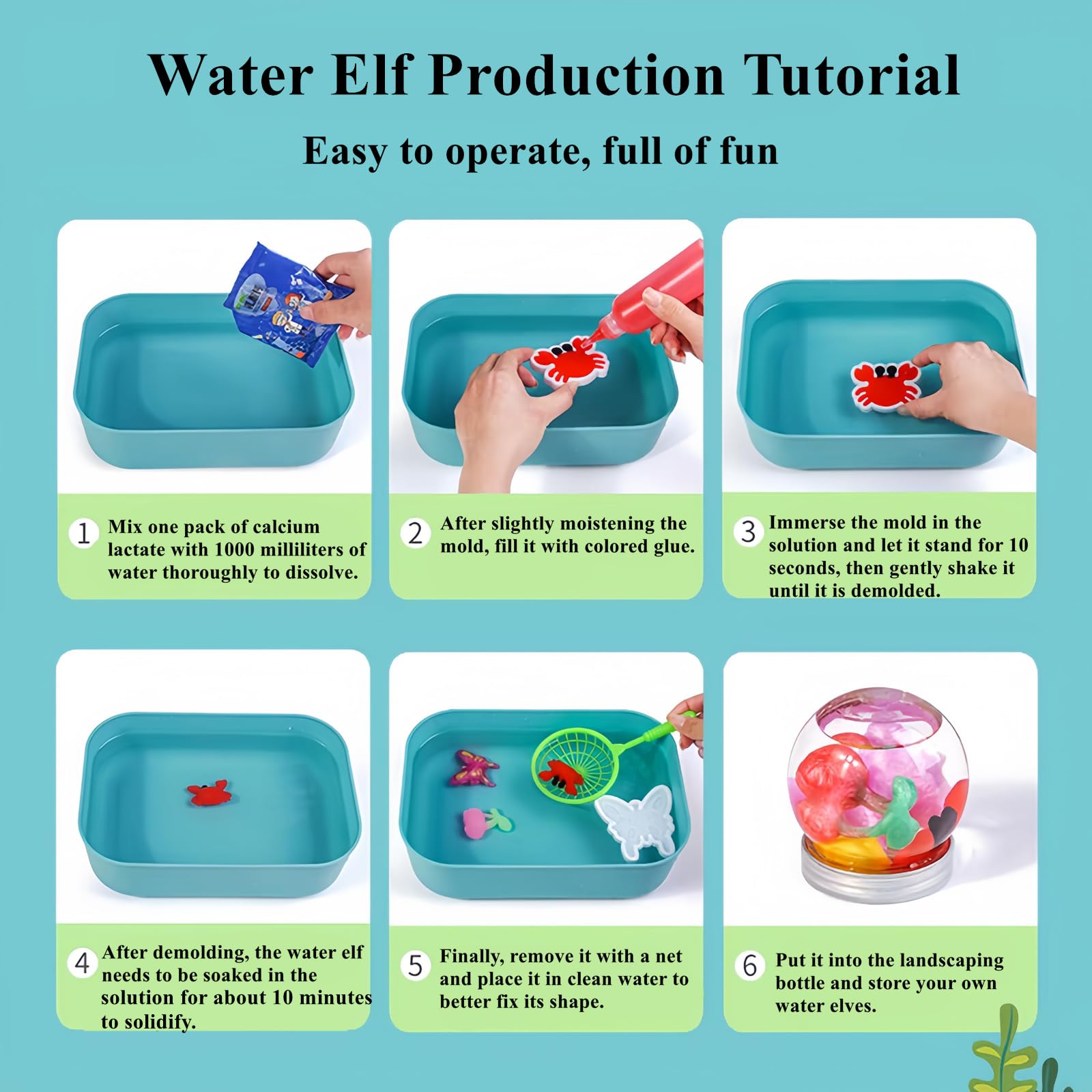 Water Elf Production Tutorial

Easy to operate, full of fun

1 Mix one pack of calcium lactate with 1000 milliliters of water thoroughly to dissolve.

2 After slightly moistening the mold, fill it with colored glue.

3 Immerse the mold in the solution and let it stand for 10 seconds, then gently shake it until it is demolded.

4 After demolding, the water elf needs to be soaked in the solution for about 10 minutes to solidify.

5 Finally, remove it with a net and place it in clean water to better fix its shape.

6 Put it into the landscaping bottle and store your own water elves.