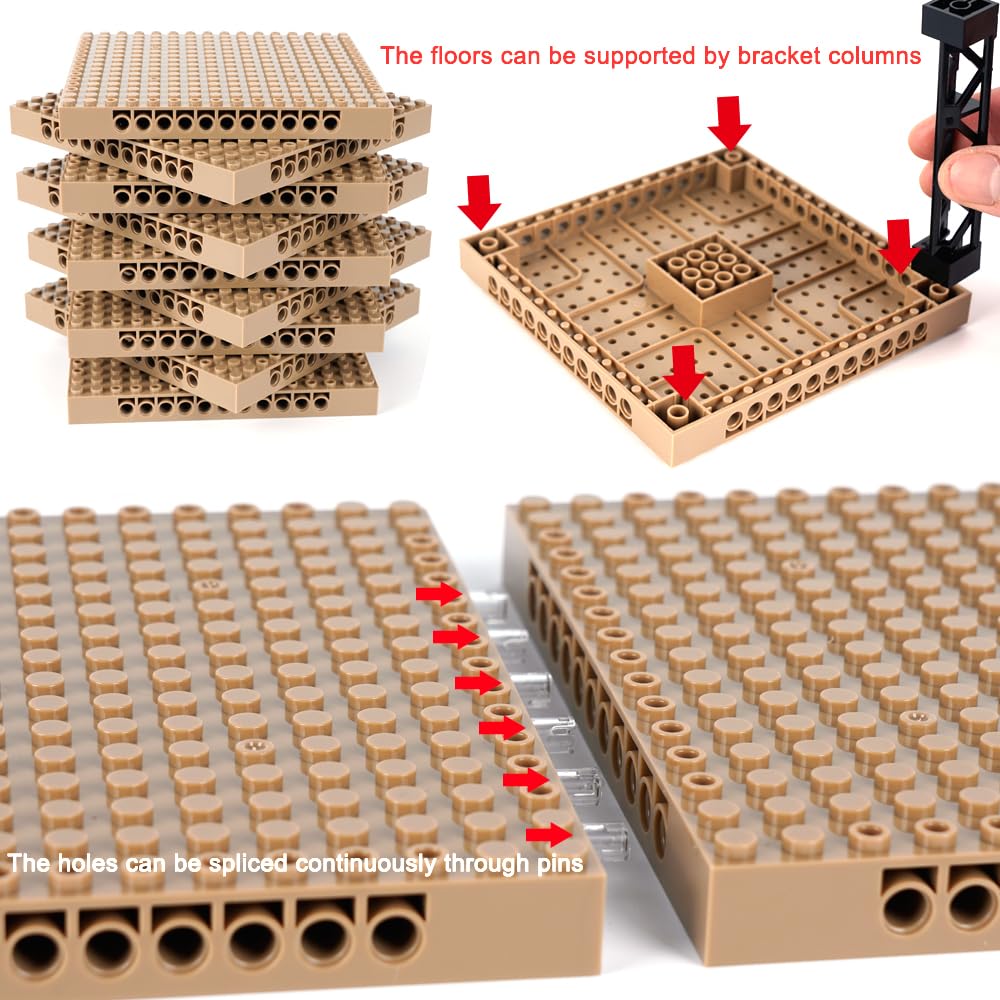 The floors can be supported by bracket columns

The holes can be spliced continuously through pins