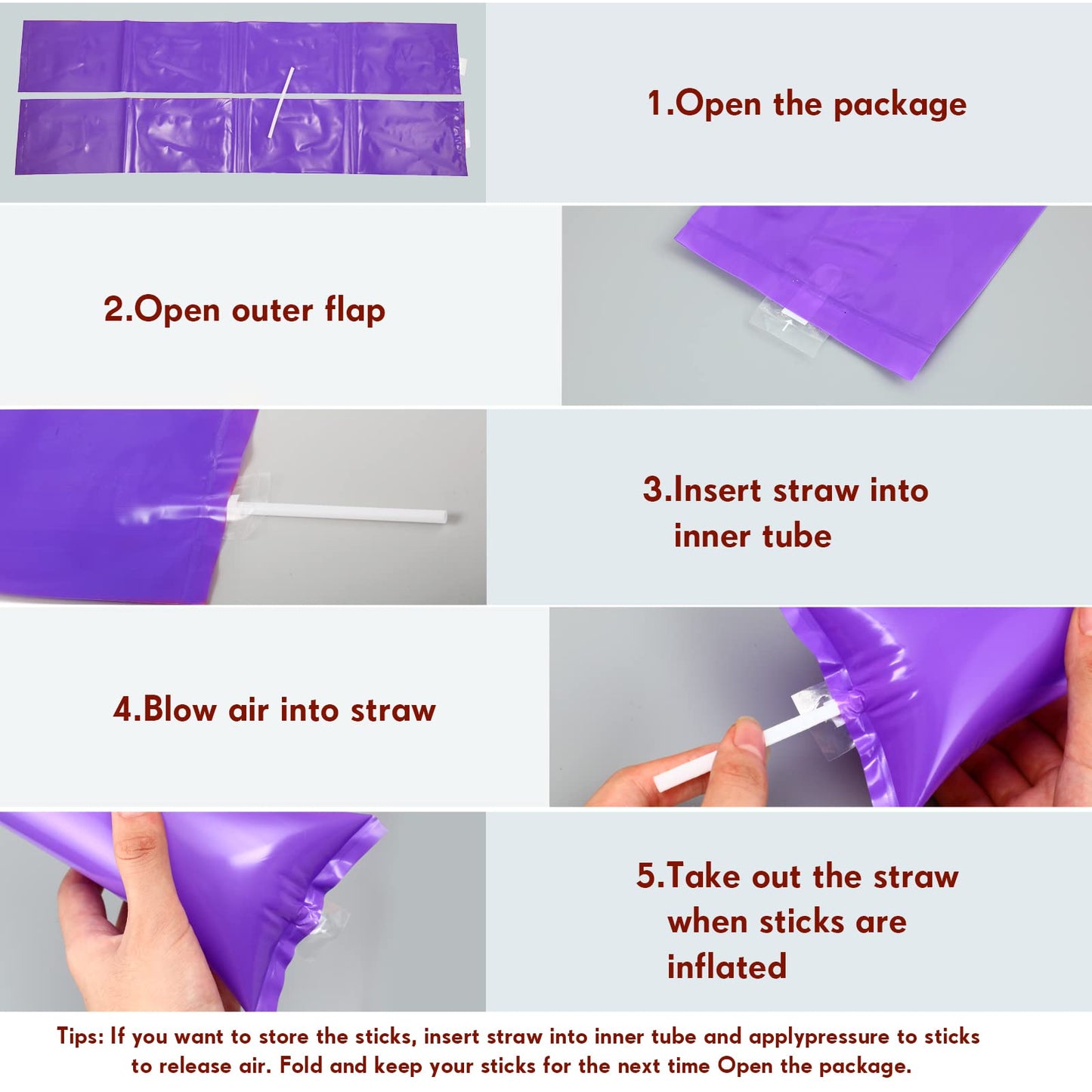 1.Open the package

2.Open outer flap

3.Insert straw into inner tube

4.Blow air into straw

5.Take out the straw when sticks are inflated

Tips: If you want to store the sticks, insert straw into inner tube and applypressure to sticks to release air. Fold and keep your sticks for the next time Open the package.