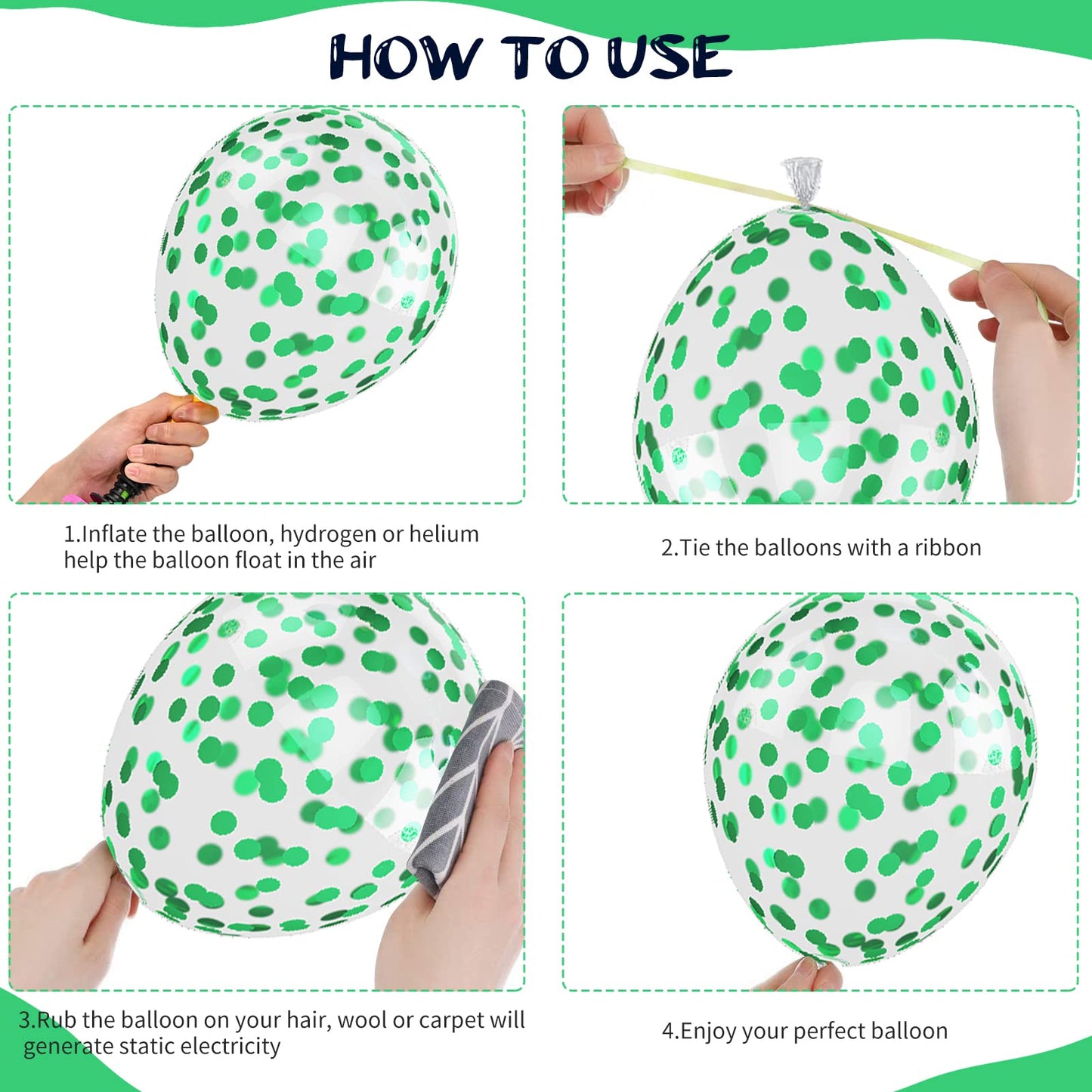 HOW TO USE

1.Inflate the balloon, hydrogen or helium help the balloon float in the air

2.Tie the balloons with a ribbon

3.Rub the balloon on your hair, wool or carpet will generate static electricity

4.Enjoy your perfect balloon