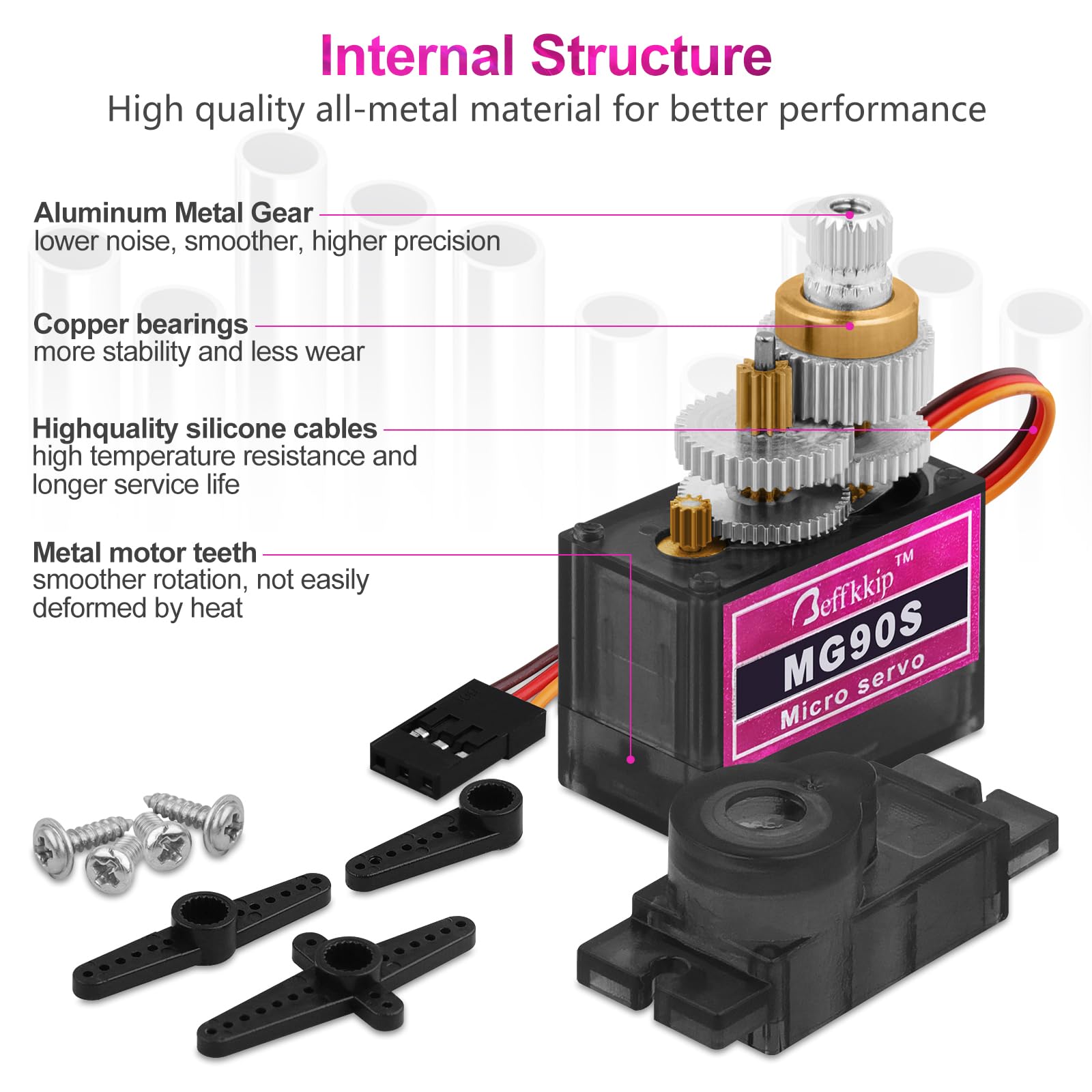 Internal Structure
High quality all-metal material for better performance

Aluminum Metal Gear
lower noise, smoother, higher precision

Copper bearings
more stability and less wear

Highquality silicone cables
high temperature resistance and longer service life

Metal motor teeth
smoother rotation, not easily deformed by heat

Beffkkip™
MG90S
Micro servo