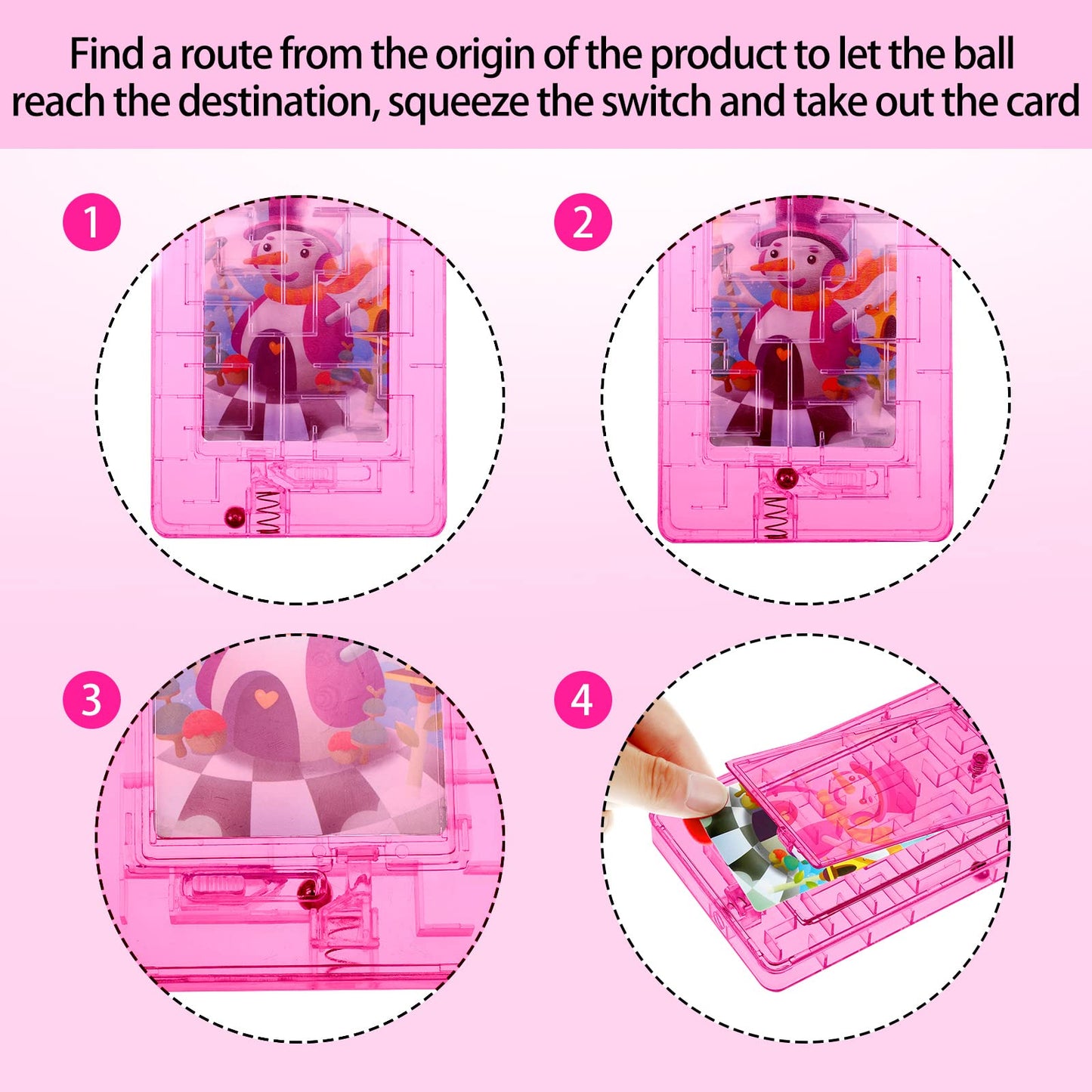 Find a route from the origin of the product to let the ball reach the destination, squeeze the switch and take out the card

1

2

3

4