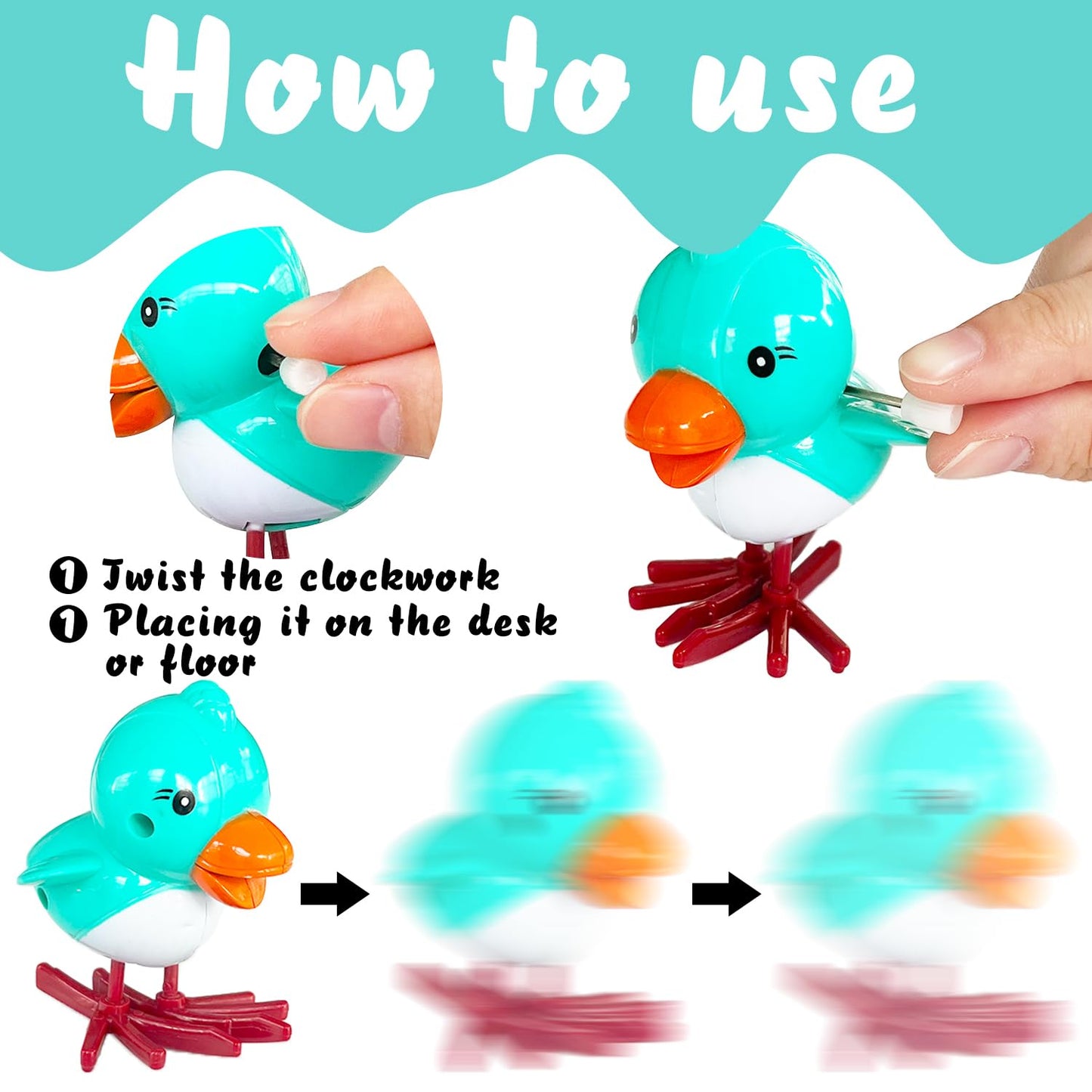 How to use

❶ Twist the clockwork
❶ Placing it on the desk or floor