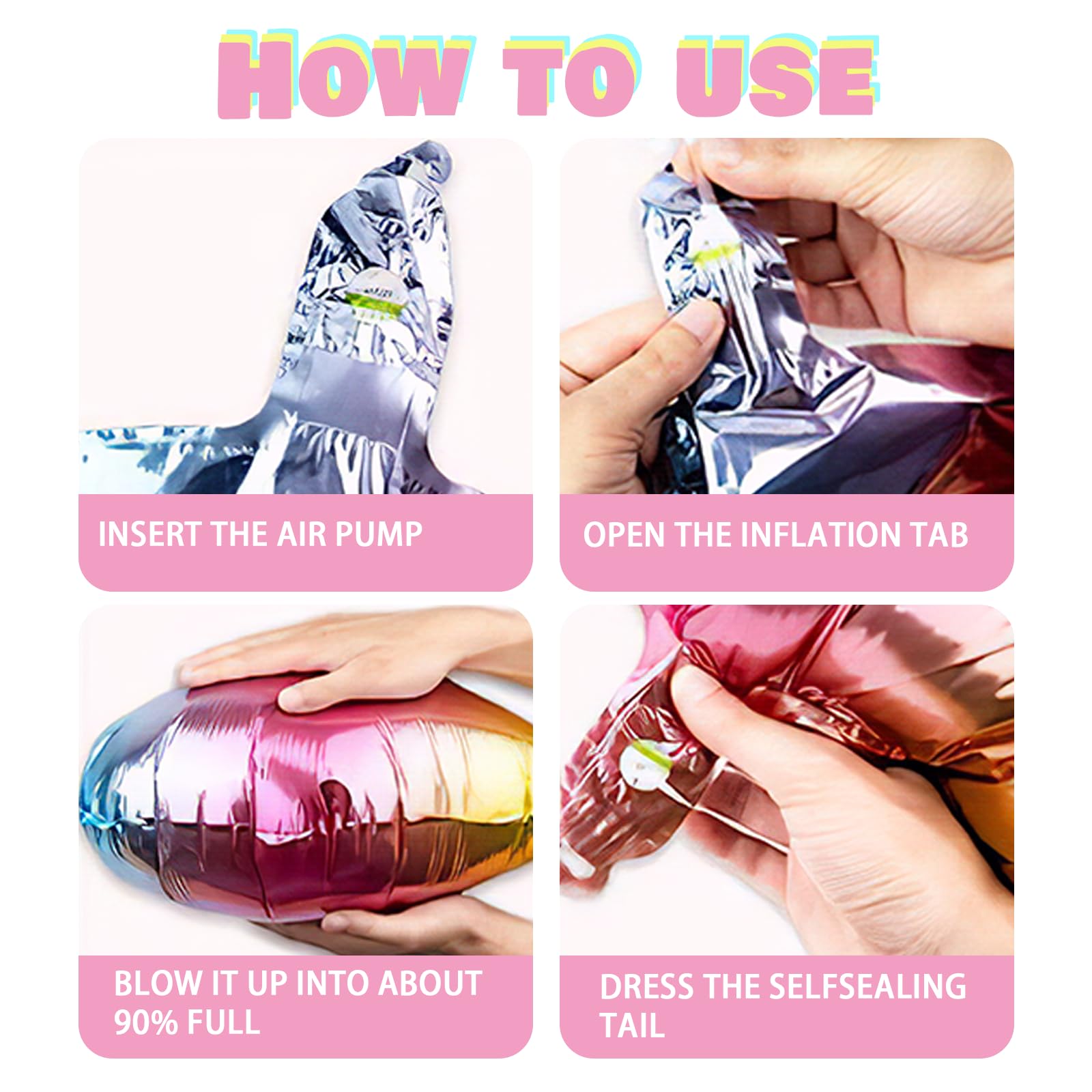 HOW TO USE

INSERT THE AIR PUMP

OPEN THE INFLATION TAB

BLOW IT UP INTO ABOUT 90% FULL

DRESS THE SELFSEALING TAIL