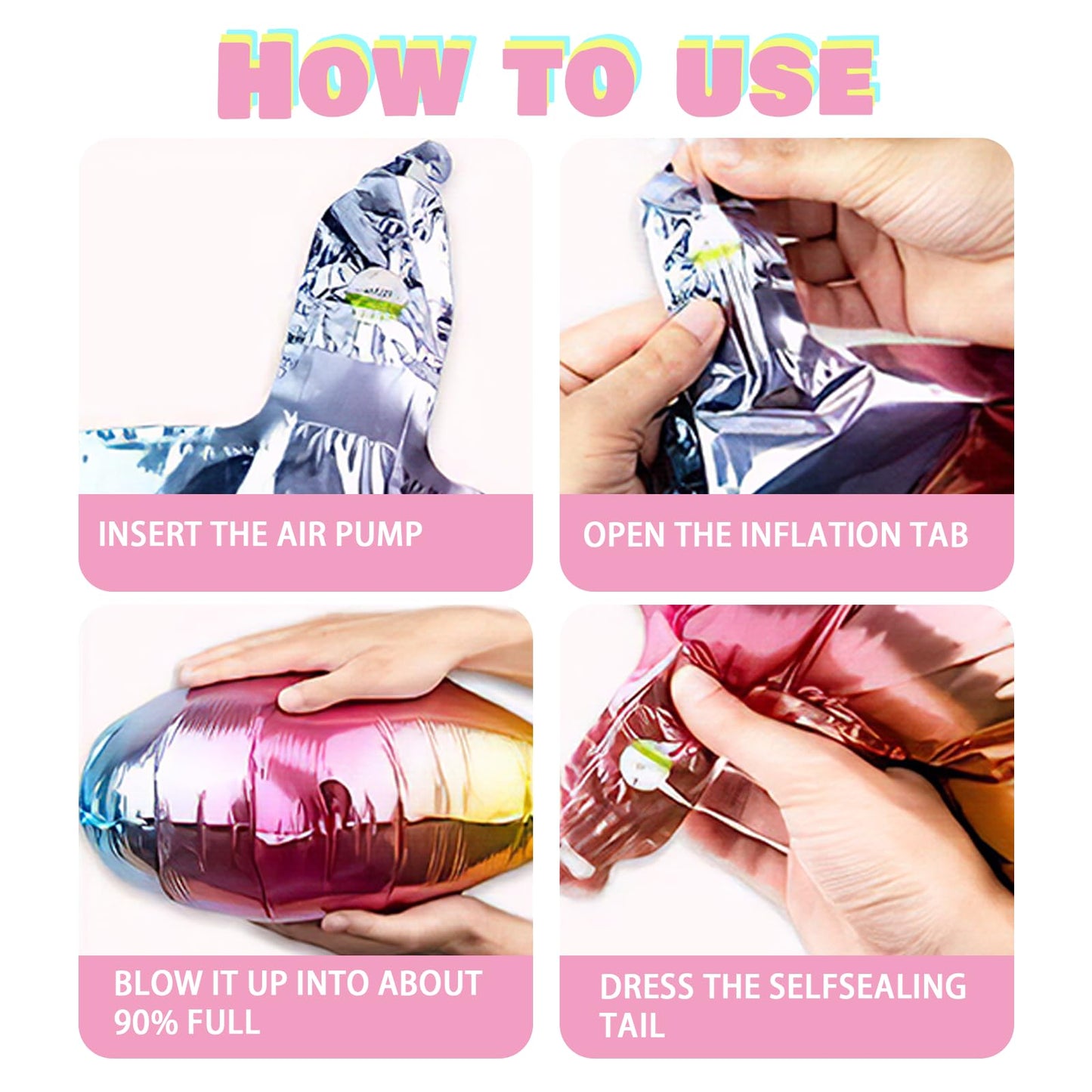 HOW TO USE

INSERT THE AIR PUMP

OPEN THE INFLATION TAB

BLOW IT UP INTO ABOUT 90% FULL

DRESS THE SELFSEALING TAIL