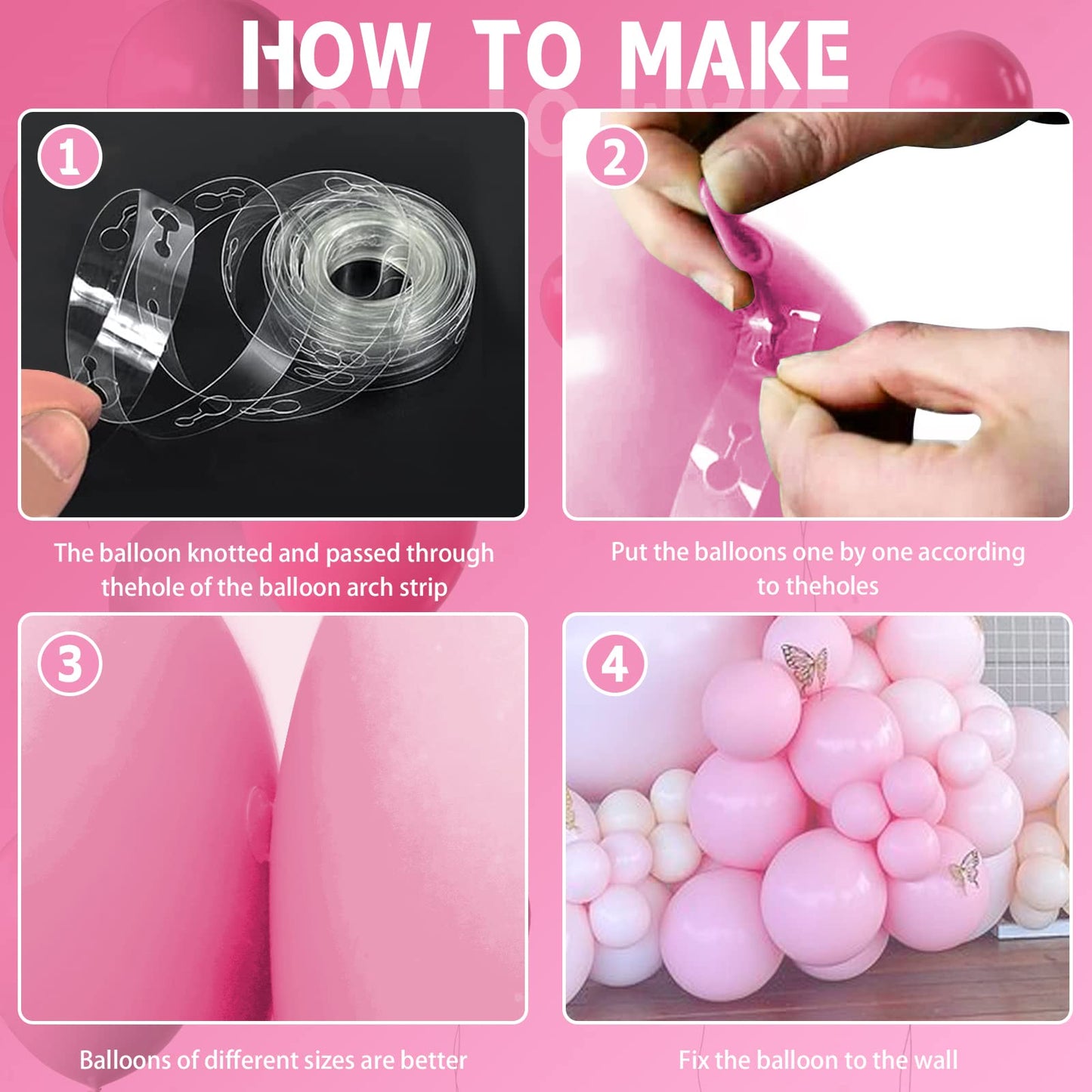 HOW TO MAKE

1

The balloon knotted and passed through thehole of the balloon arch strip

2

Put the balloons one by one according to theholes

3

Balloons of different sizes are better

4

Fix the balloon to the wall