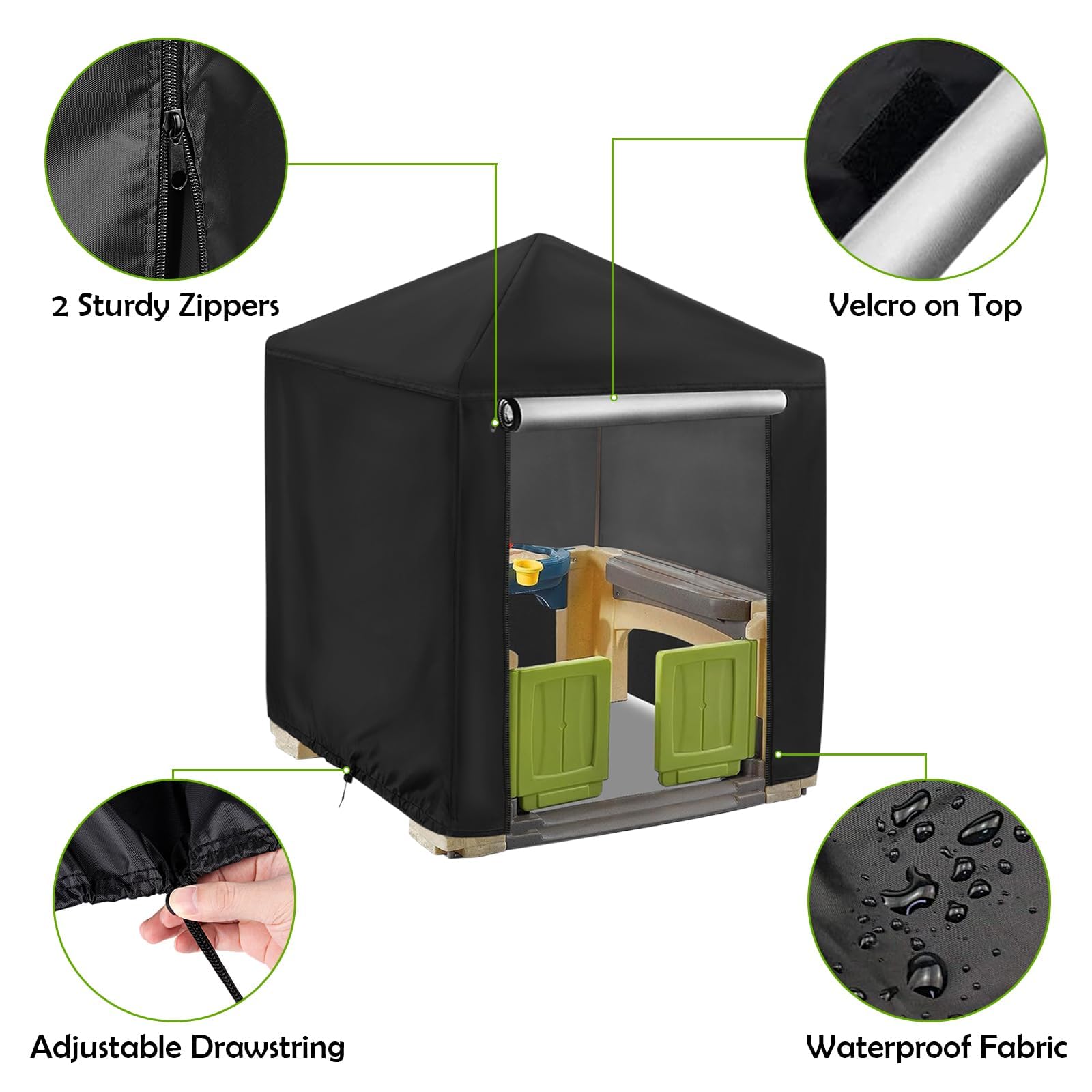 2 Sturdy Zippers

Velcro on Top

Adjustable Drawstring

Waterproof Fabric