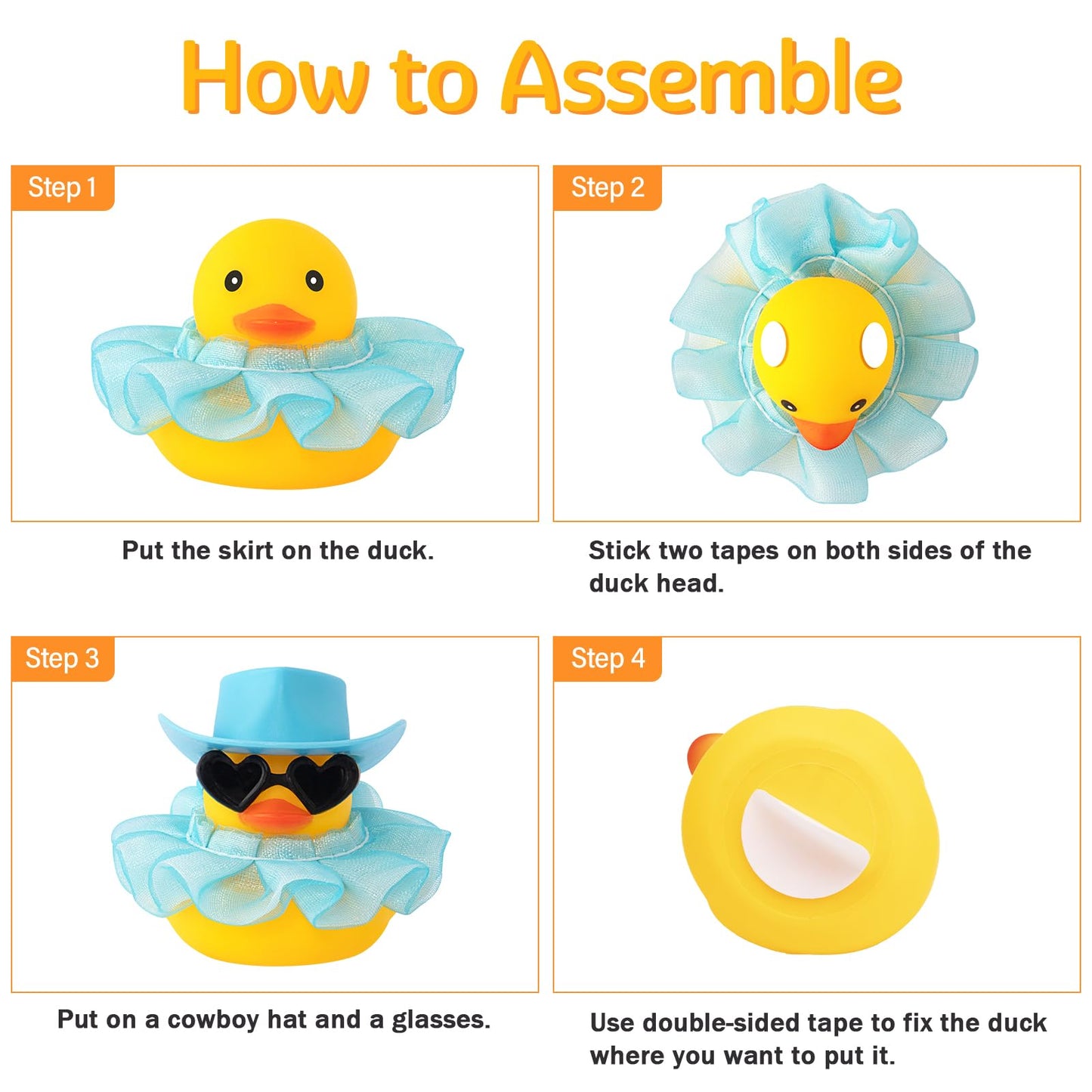 How to Assemble

Step 1

Put the skirt on the duck.

Step 2

Stick two tapes on both sides of the duck head.

Step 3

Put on a cowboy hat and a glasses.

Step 4

Use double-sided tape to fix the duck where you want to put it.