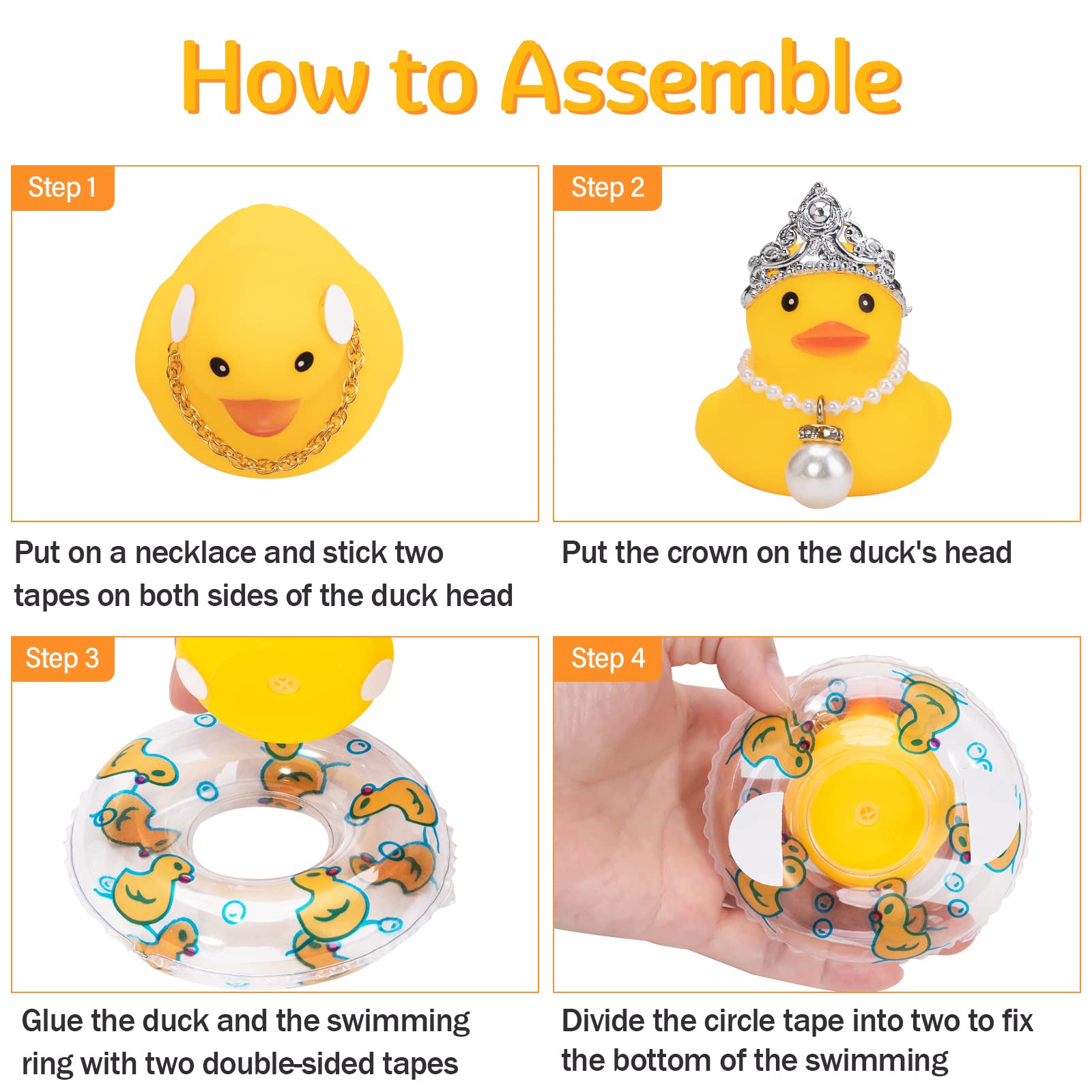 How to Assemble

Step 1

Put on a necklace and stick two tapes on both sides of the duck head

Step 2

Put the crown on the duck's head

Step 3

Glue the duck and the swimming ring with two double-sided tapes

Step 4

Divide the circle tape into two to fix the bottom of the swimming