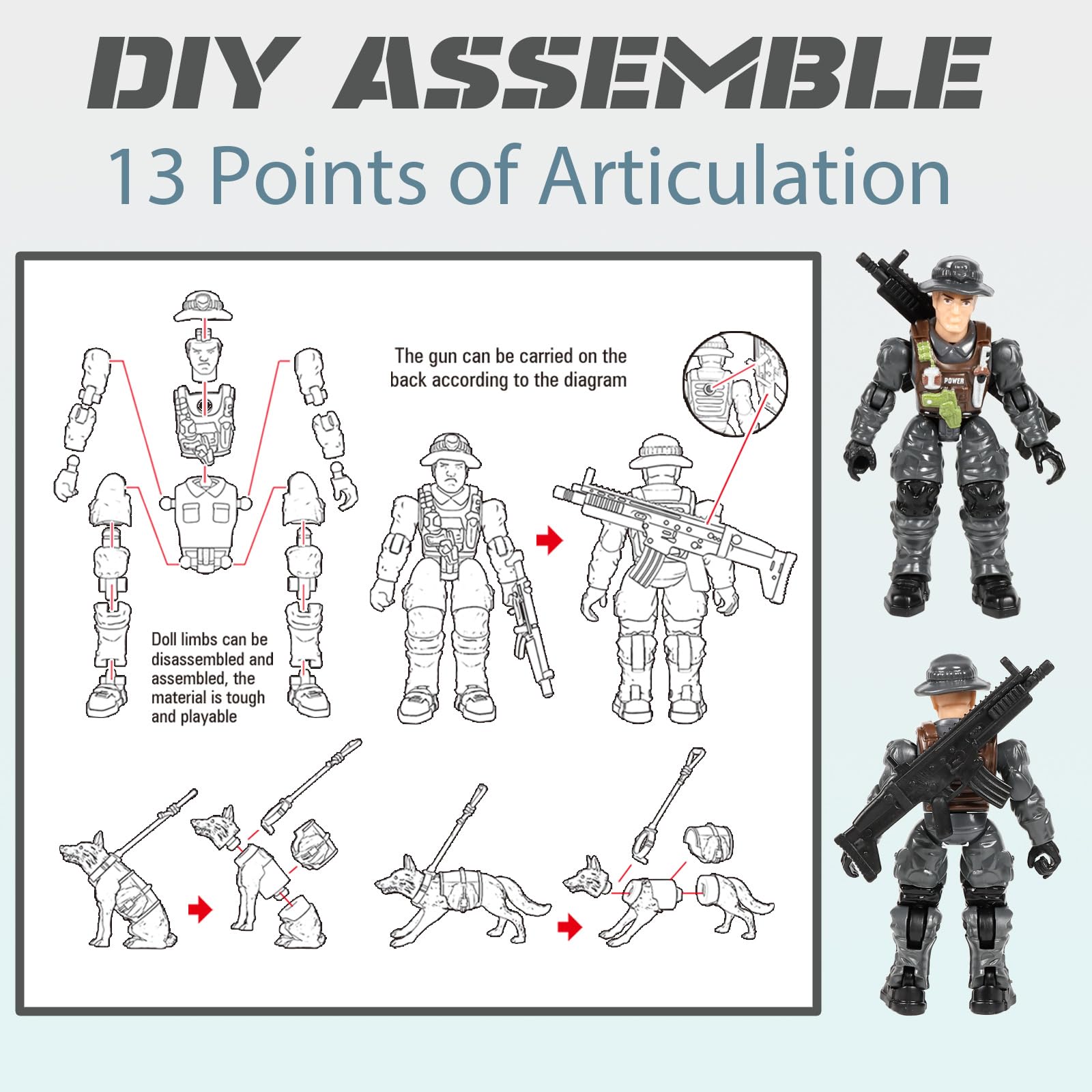 DIY ASSEMBLE
13 Points of Articulation

The gun can be carried on the back according to the diagram

Doll limbs can be disassembled and assembled, the material is tough and playable

POWER