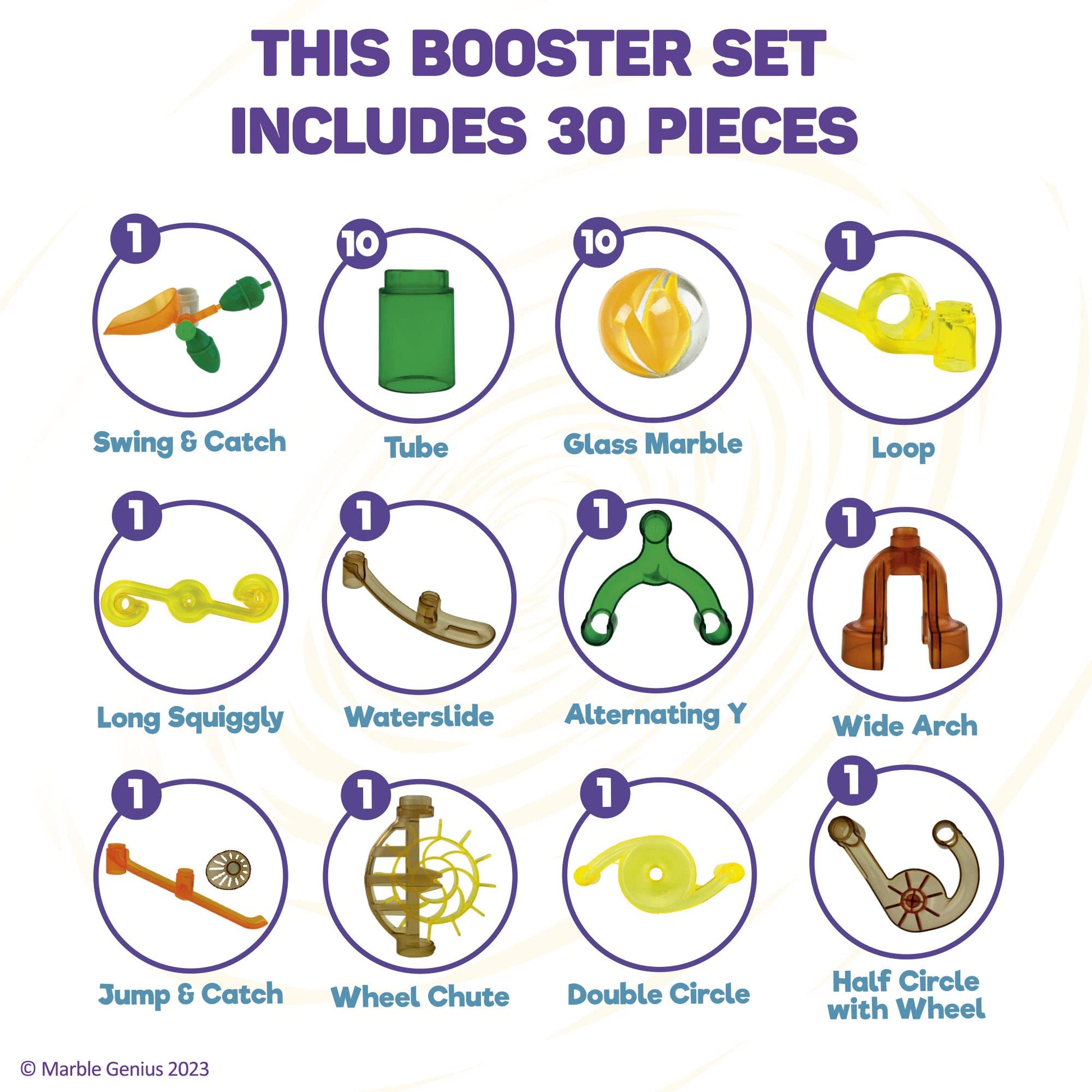 THIS BOOSTER SET INCLUDES 30 PIECES

1
Swing & Catch

10
Tube

10
Glass Marble

1
Loop

1
Long Squiggly

1
Waterslide

1
Alternating Y

1
Wide Arch

1
Jump & Catch

1
Wheel Chute

1
Double Circle

1
Half Circle with Wheel

© Marble Genius 2023