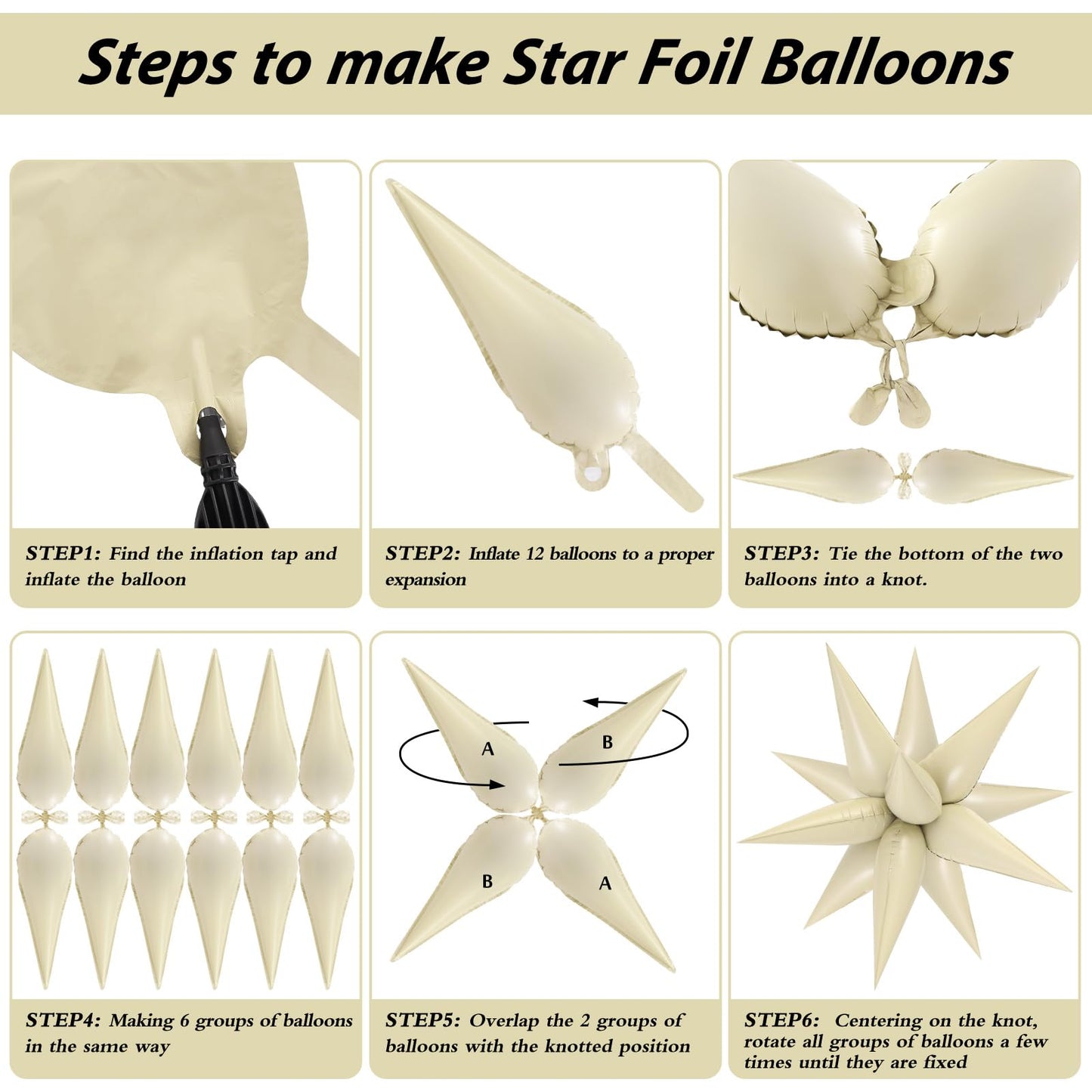 Steps to make Star Foil Balloons

STEP1: Find the inflation tap and inflate the balloon

STEP2: Inflate 12 balloons to a proper expansion

STEP3: Tie the bottom of the two balloons into a knot.

STEP4: Making 6 groups of balloons in the same way

A

B

B

A

STEP5: Overlap the 2 groups of balloons with the knotted position

STEP6: Centering on the knot, rotate all groups of balloons a few times until they are fixed