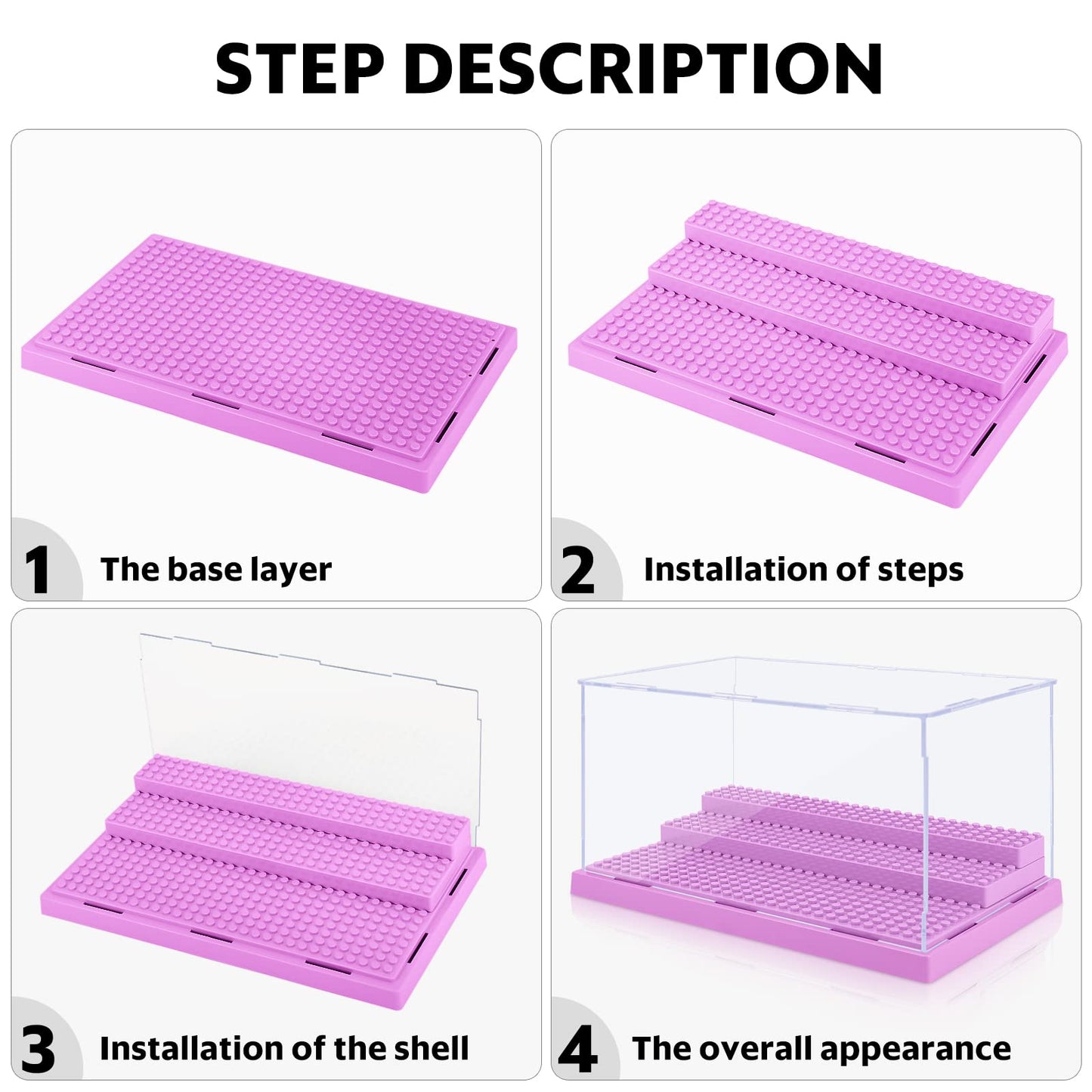 STEP DESCRIPTION

1 The base layer

2 Installation of steps

3 Installation of the shell

4 The overall appearance