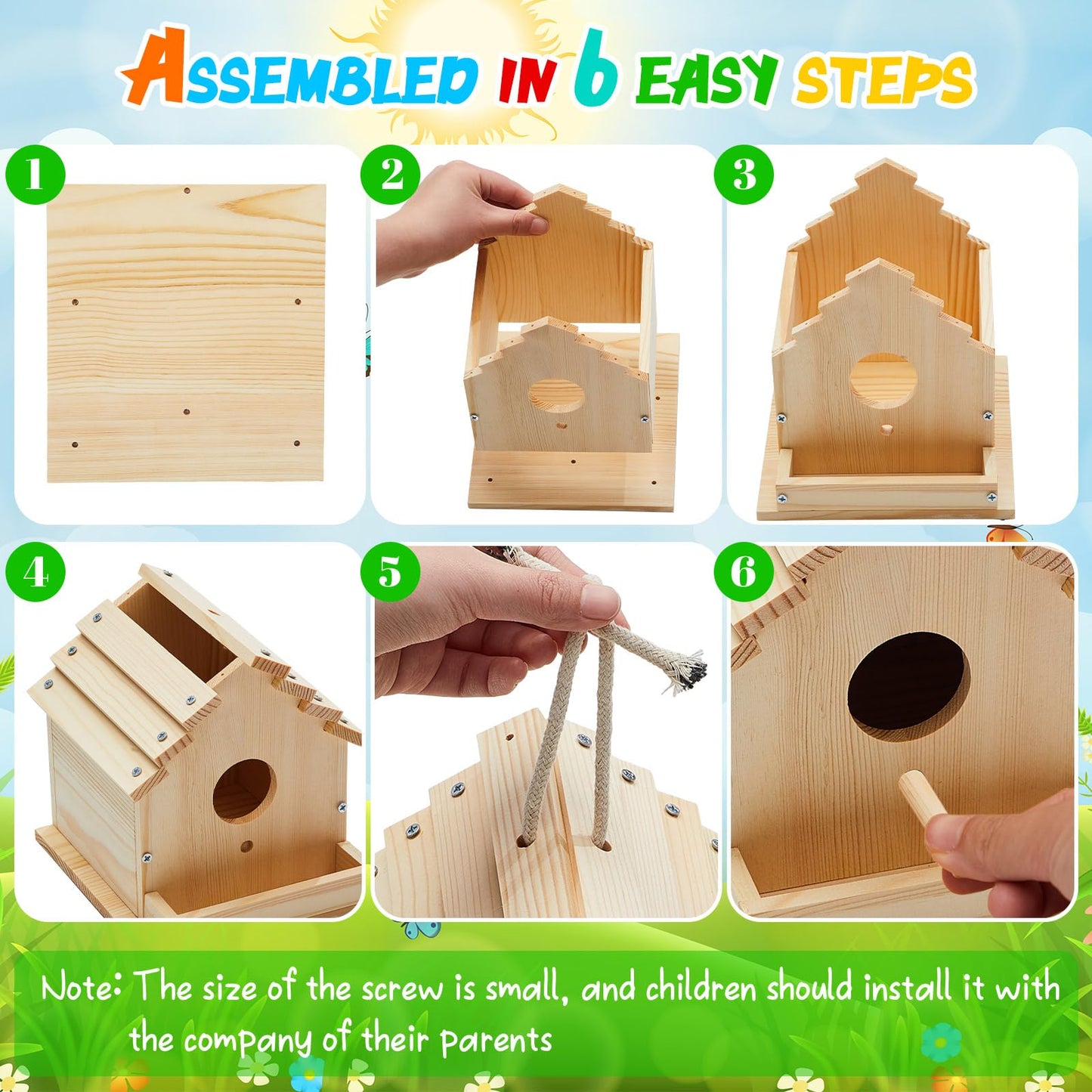 ASSEMBLED IN 6 EASY STEPS

1

2

3

4

5

6

Note: The size of the screw is small, and children should install it with the company of their parents