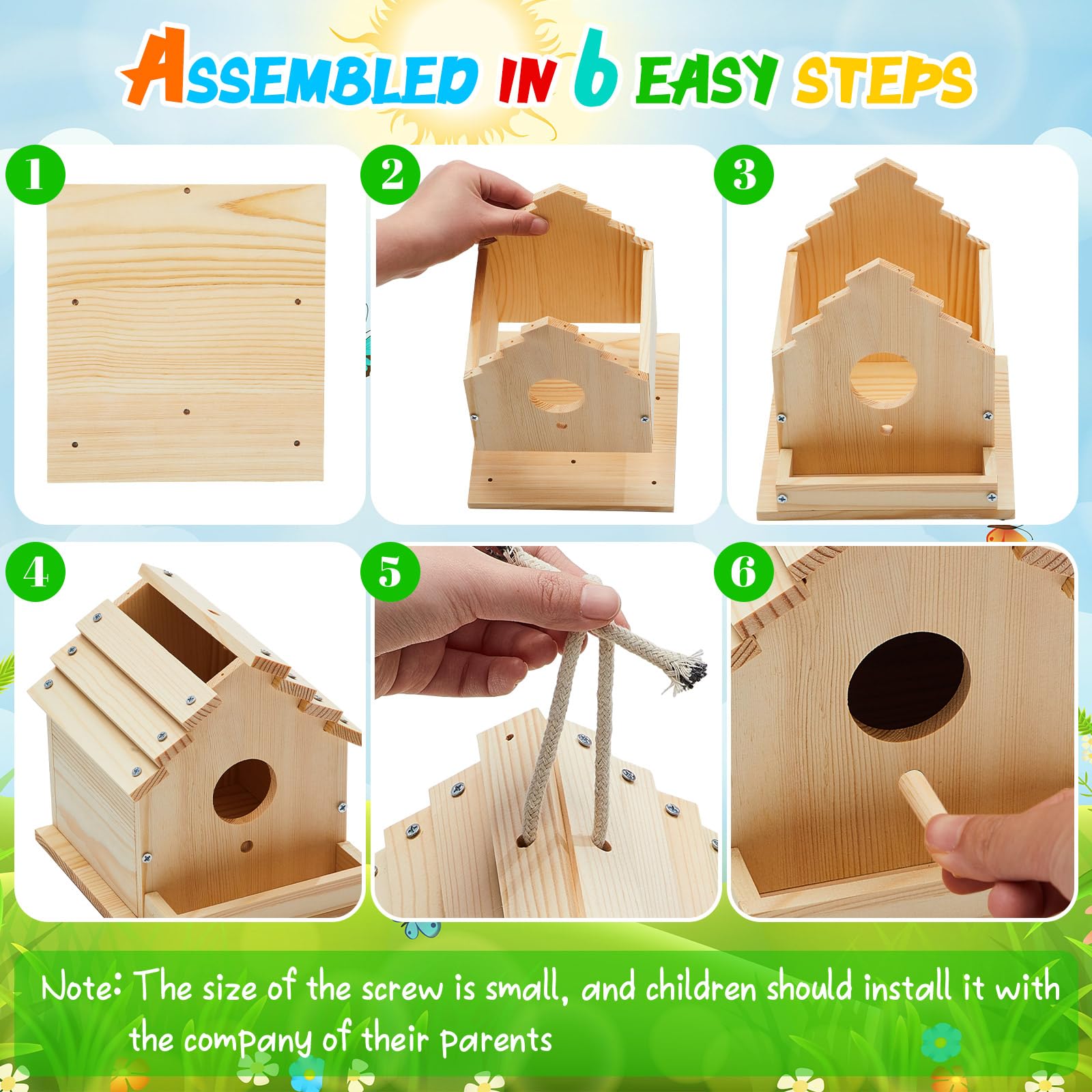 ASSEMBLED IN 6 EASY STEPS

1

2

3

4

5

6

Note: The size of the screw is small, and children should install it with the company of their parents