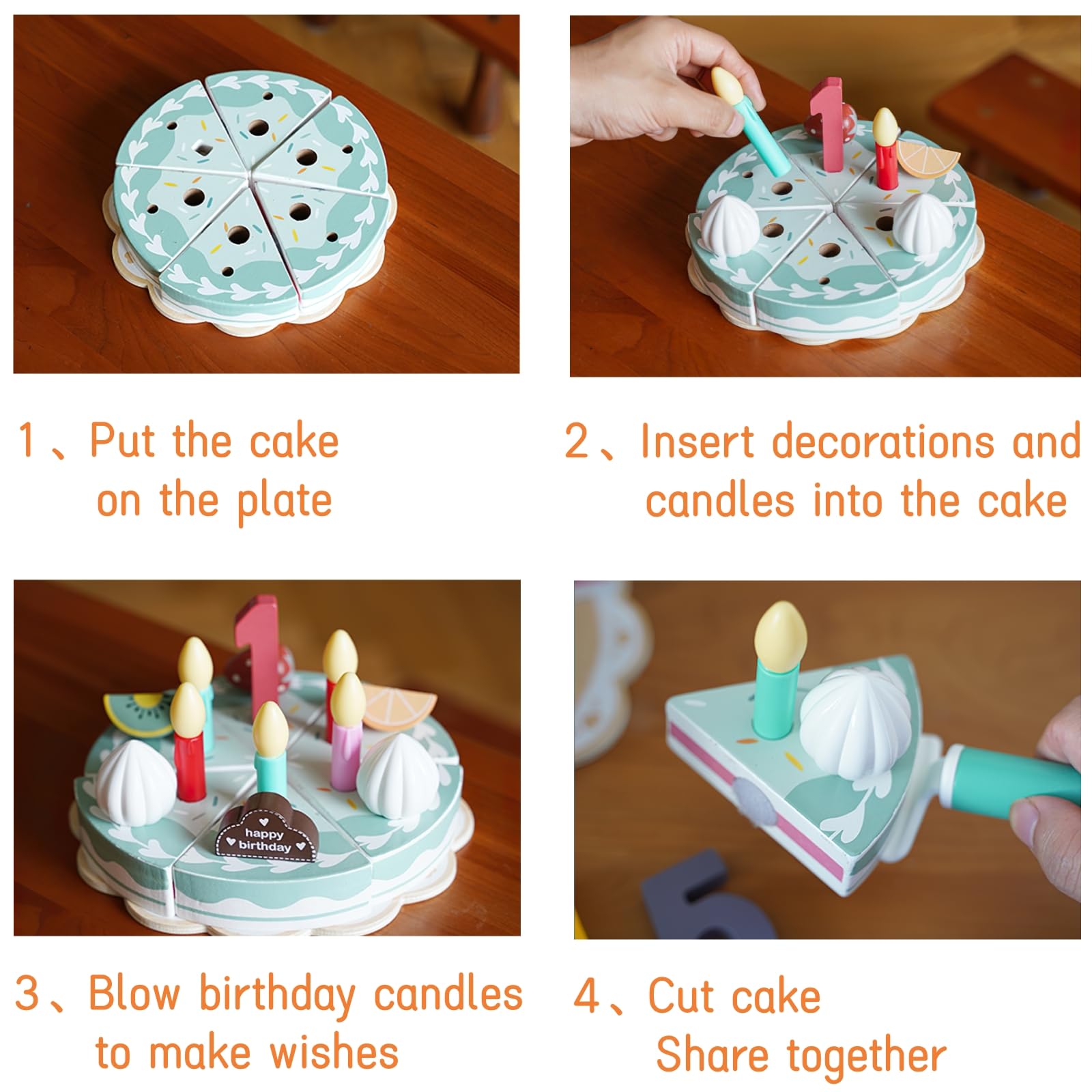 1、Put the cake on the plate

2、Insert decorations and candles into the cake

happy birthday

3、Blow birthday candles to make wishes

4、Cut cake Share together