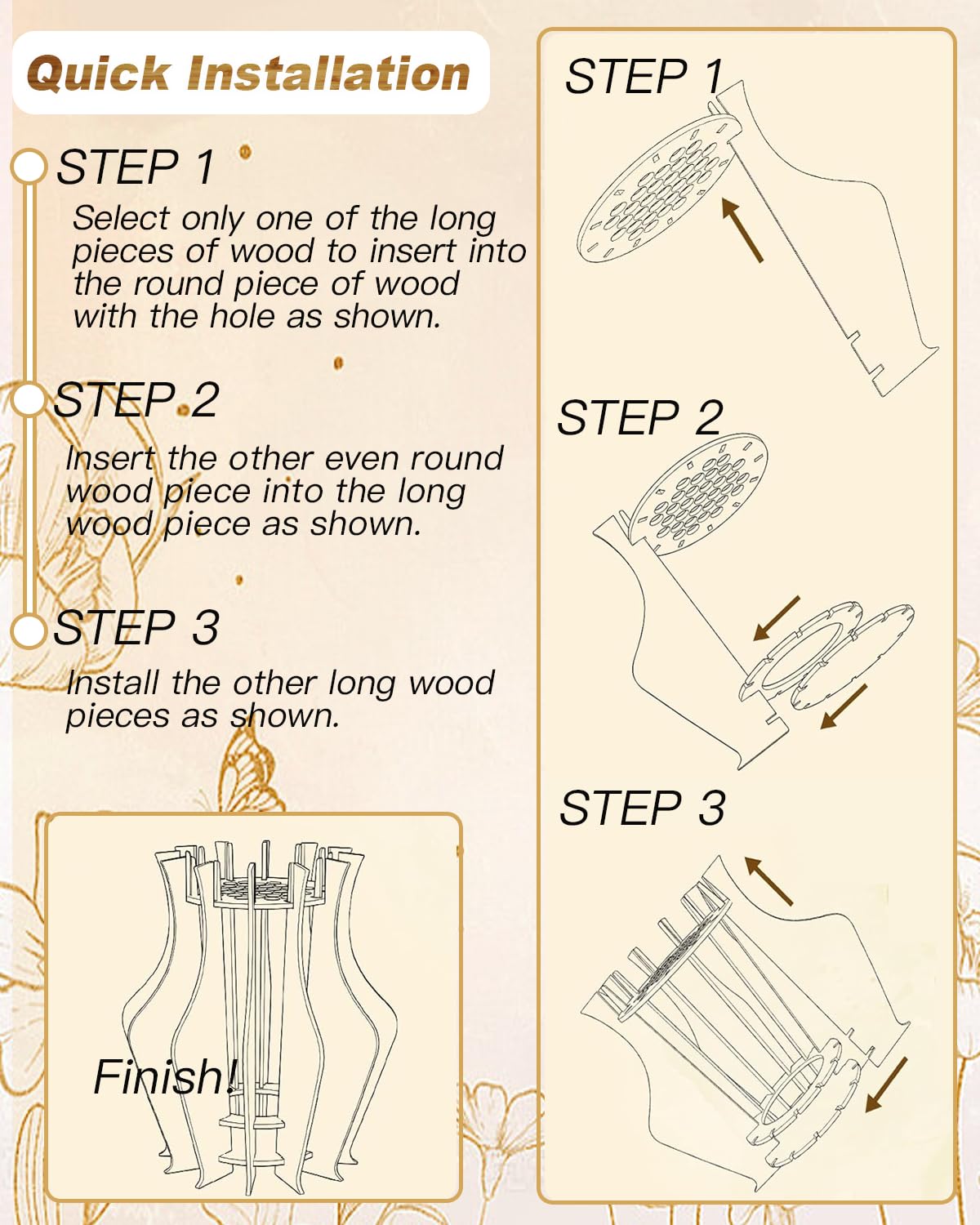 Quick Installation

STEP 1

Select only one of the long pieces of wood to insert into the round piece of wood with the hole as shown.

STEP 2

Insert the other even round wood piece into the long wood piece as shown.

STEP 3

Install the other long wood pieces as shown.

Finish!

STEP 1

STEP 2

STEP 3