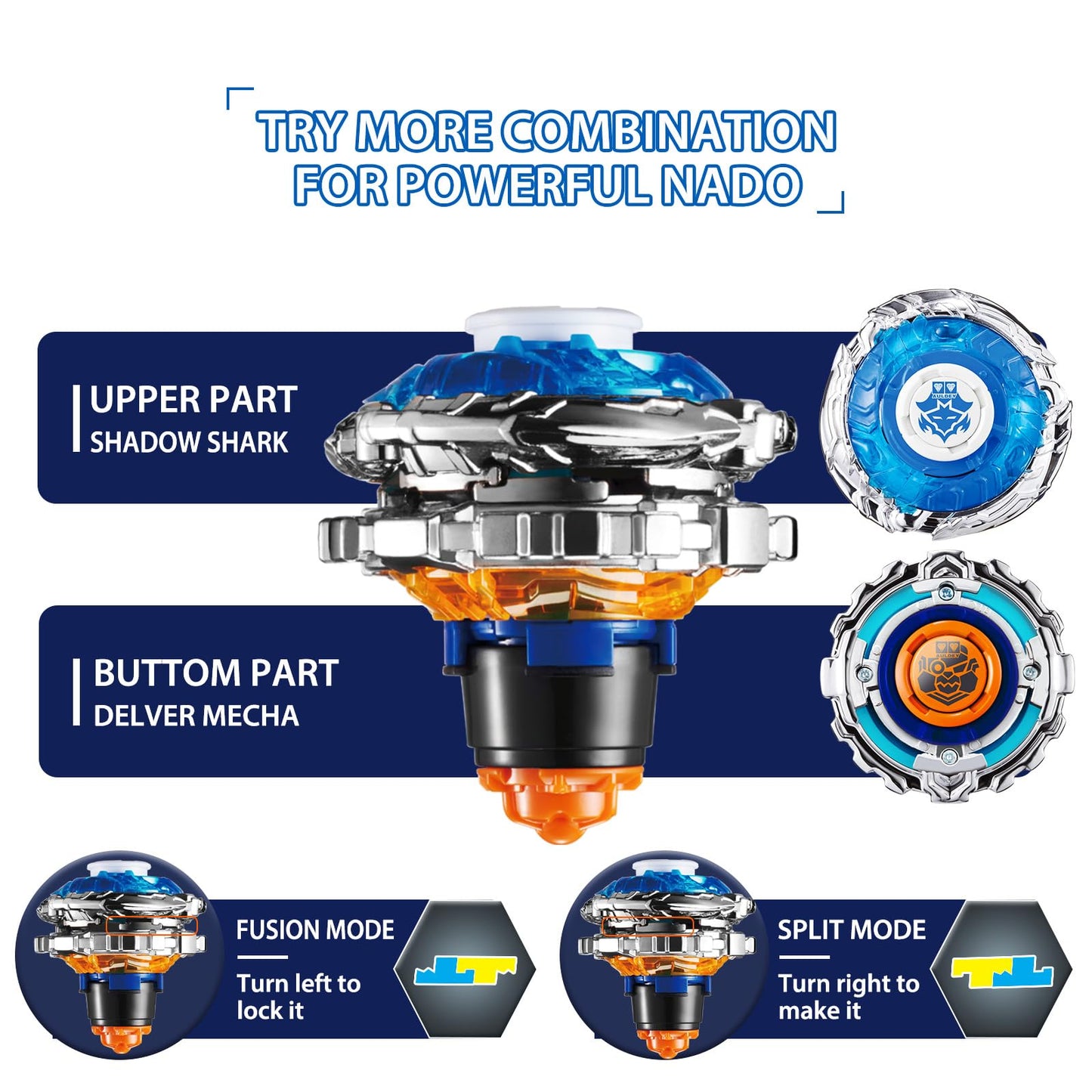 TRY MORE COMBINATION FOR POWERFUL NADO

UPPER PART
SHADOW SHARK

AULDEY

BUTTOM PART
DELVER MECHA

AULDEY

FUSION MODE
Turn left to lock it

SPLIT MODE
Turn right to make it