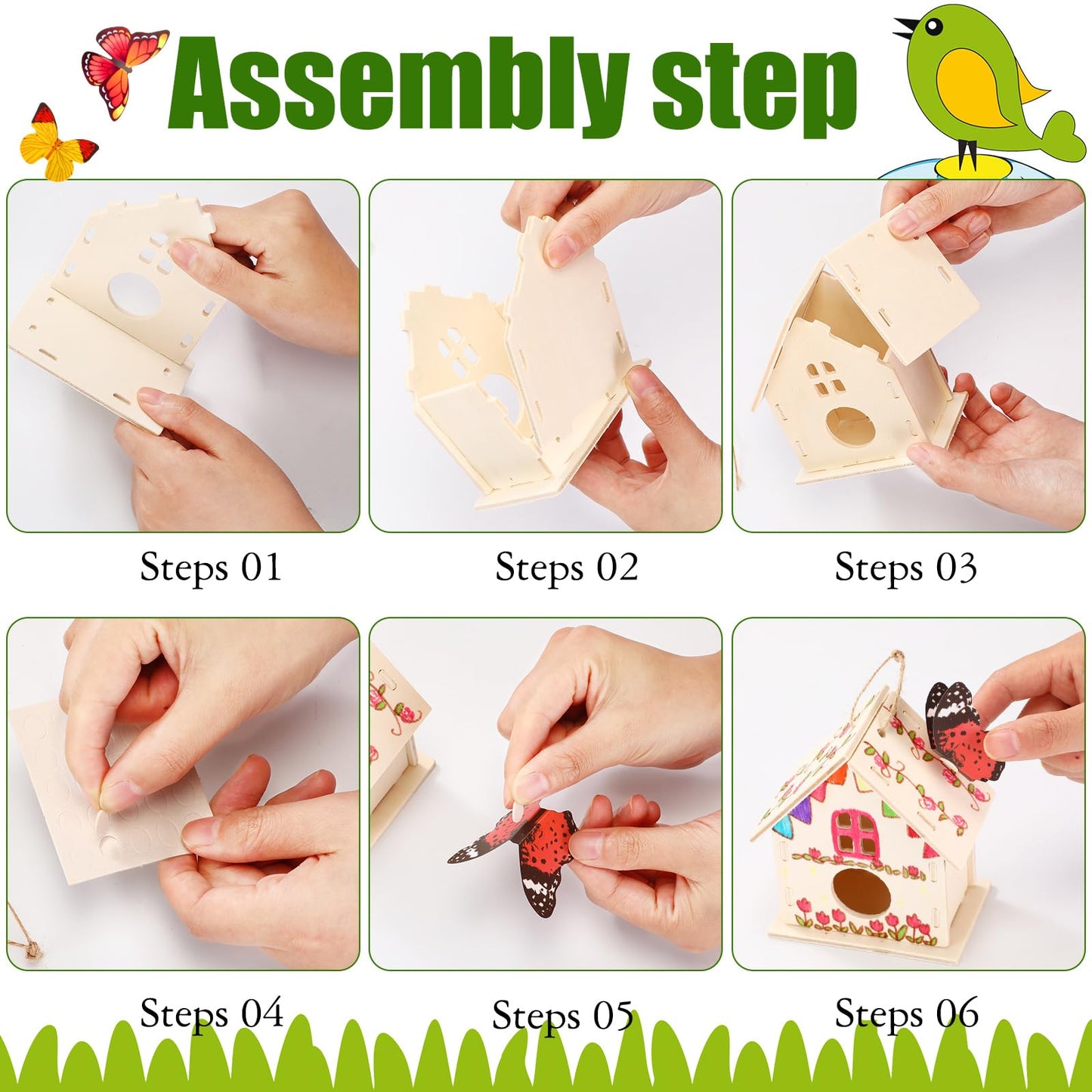 Assembly step

Steps 01

Steps 02

Steps 03

Steps 04

Steps 05

Steps 06