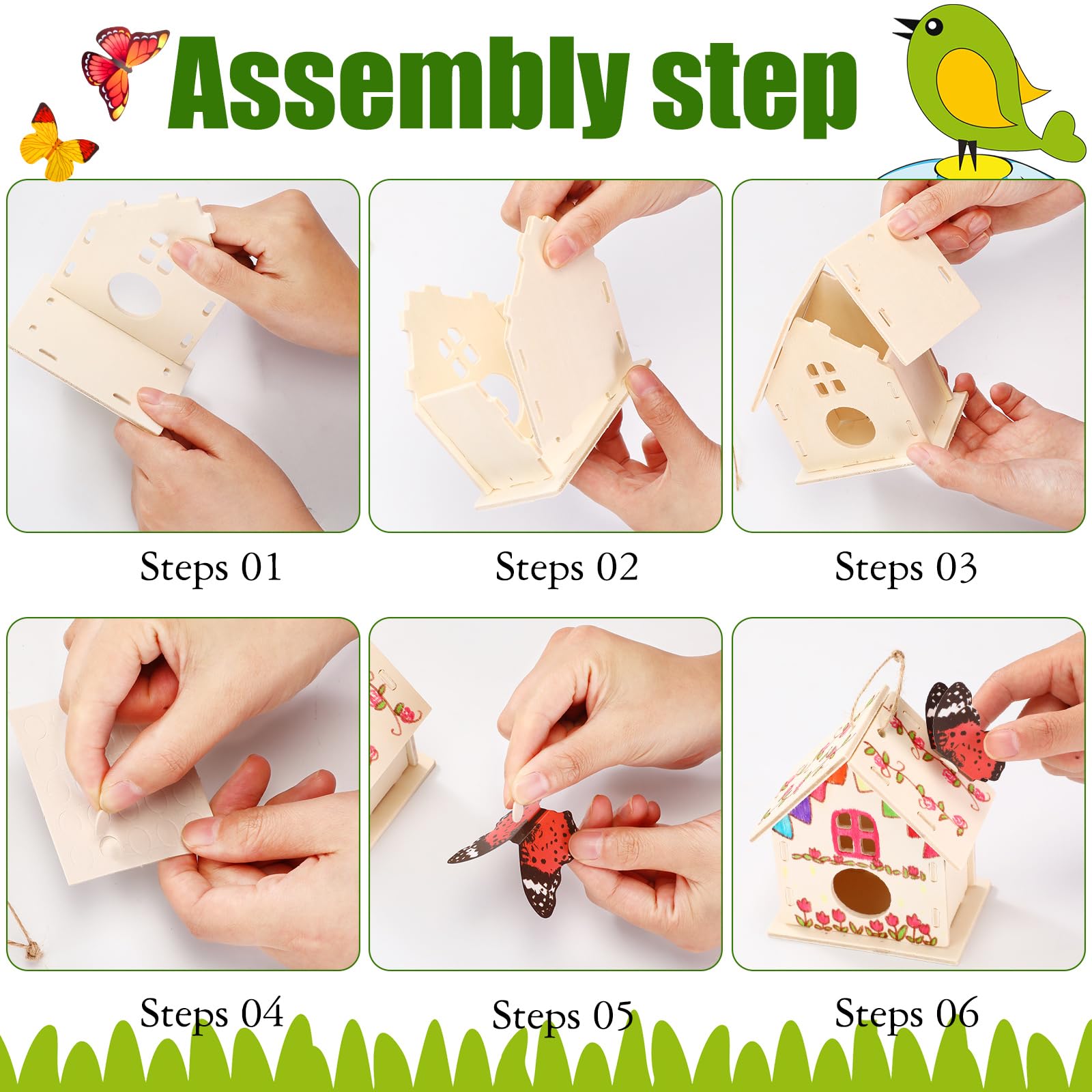 Assembly step

Steps 01

Steps 02

Steps 03

Steps 04

Steps 05

Steps 06