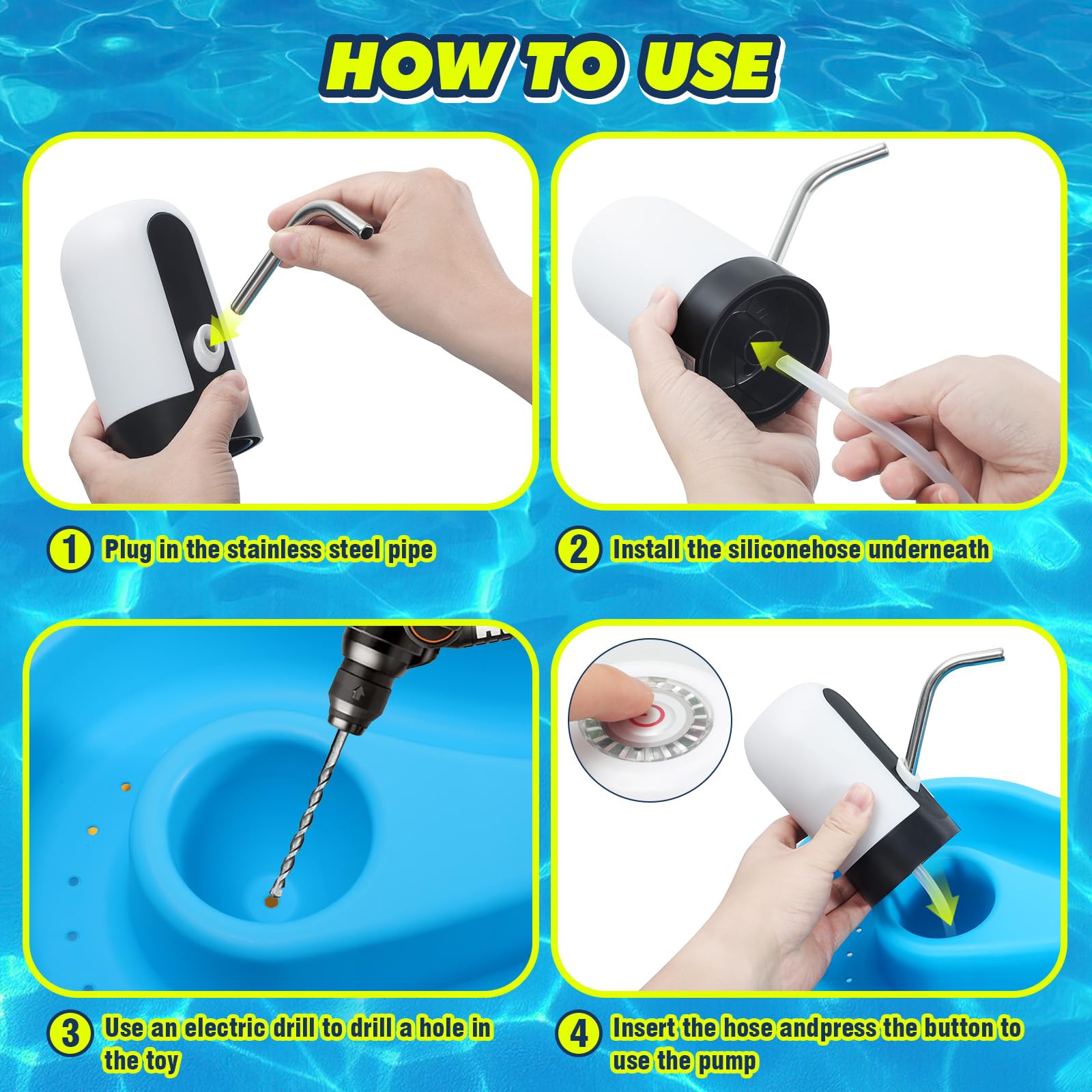 HOW TO USE

1 Plug in the stainless steel pipe

2 Install the siliconehose underneath

3 Use an electric drill to drill a hole in the toy

4 Insert the hose andpress the button to use the pump