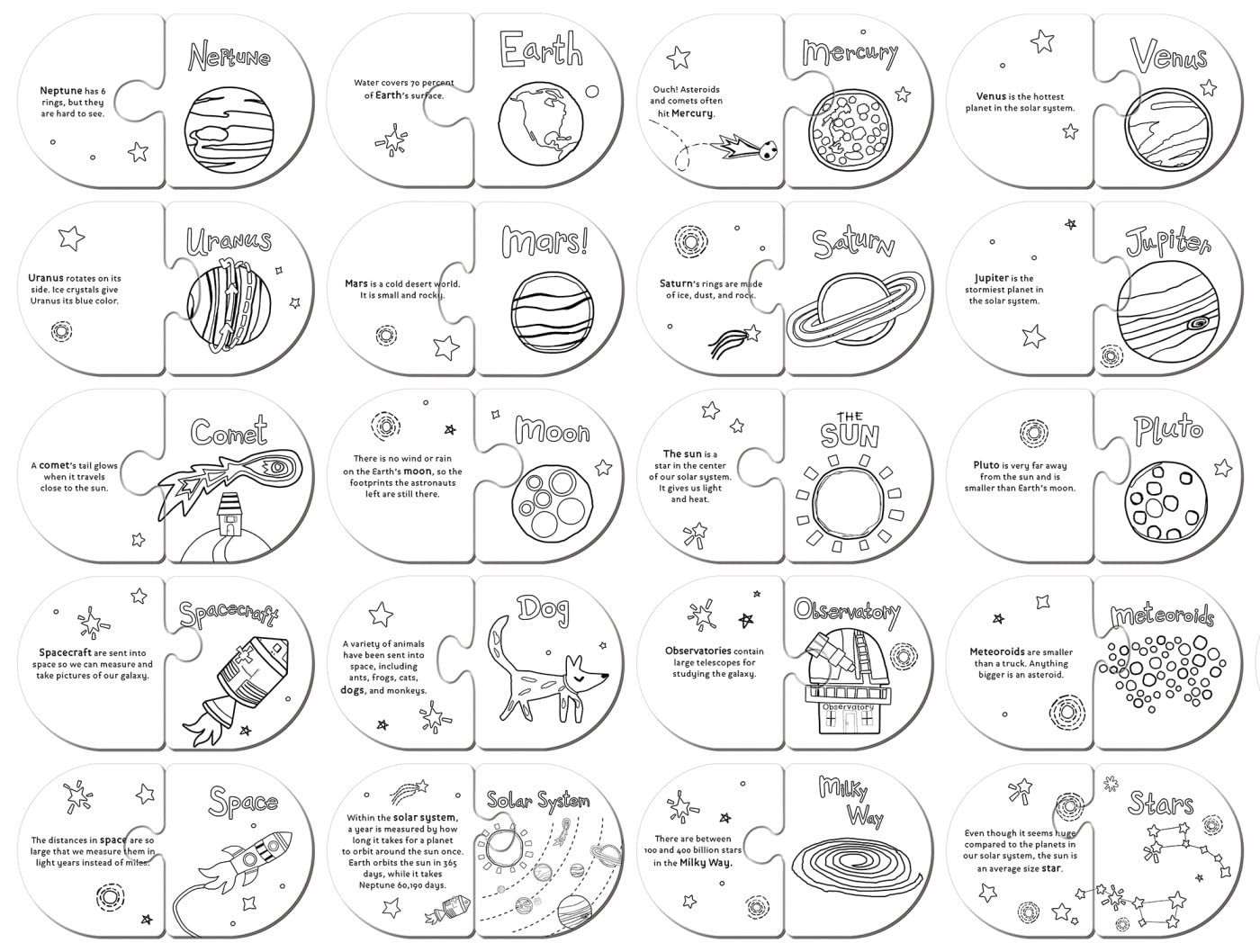 Neptune has 6 rings, but they are hard to see.

Neptune

Water covers 70 percent of Earth's surface.

Earth

Ouch! Asteroids and comets often hit Mercury.

Mercury

Venus is the hottest planet in the solar system.

Venus

Uranus rotates on its side. Ice crystals give Uranus its blue color.

Uranus

Mars is a cold desert world. It is small and rocky.

Mars!

Saturn's rings are made of ice, dust, and rock.

Saturn

Jupiter is the stormiest planet in the solar system.

Jupiter

A comet's tail glows when it travels close to the sun.

Comet

There is no wind or rain on the Earth's moon, so the footprints the astronauts left are still there.

Moon

The sun is a star in the center of our solar system. It gives us light and heat.

THE SUN

Pluto is very far away from the sun and is smaller than Earth's moon.

Pluto

Spacecraft are sent into space so we can measure and take pictures of our galaxy.

Spacecraft

A variety of animals have been sent into space, including ants, frogs, cats, dogs, and monkeys.

Dog

Observatories contain large telescopes for studying the galaxy.

Observatory

Observatory

Meteoroids are smaller than a truck. Anything bigger is an asteroid.

Meteoroids

The distances in space are so large that we measure them in light years instead of miles.

Space

Within the solar system, a year is measured by how long it takes for a planet to orbit around the sun once. Earth orbits the sun in 365 days, while it takes Neptune 60,190 days.

Solar System

There are between 100 and 400 billion stars in the Milky Way.

Milky Way

Even though it seems huge compared to the planets in our solar system, the sun is an average size star.

Stars