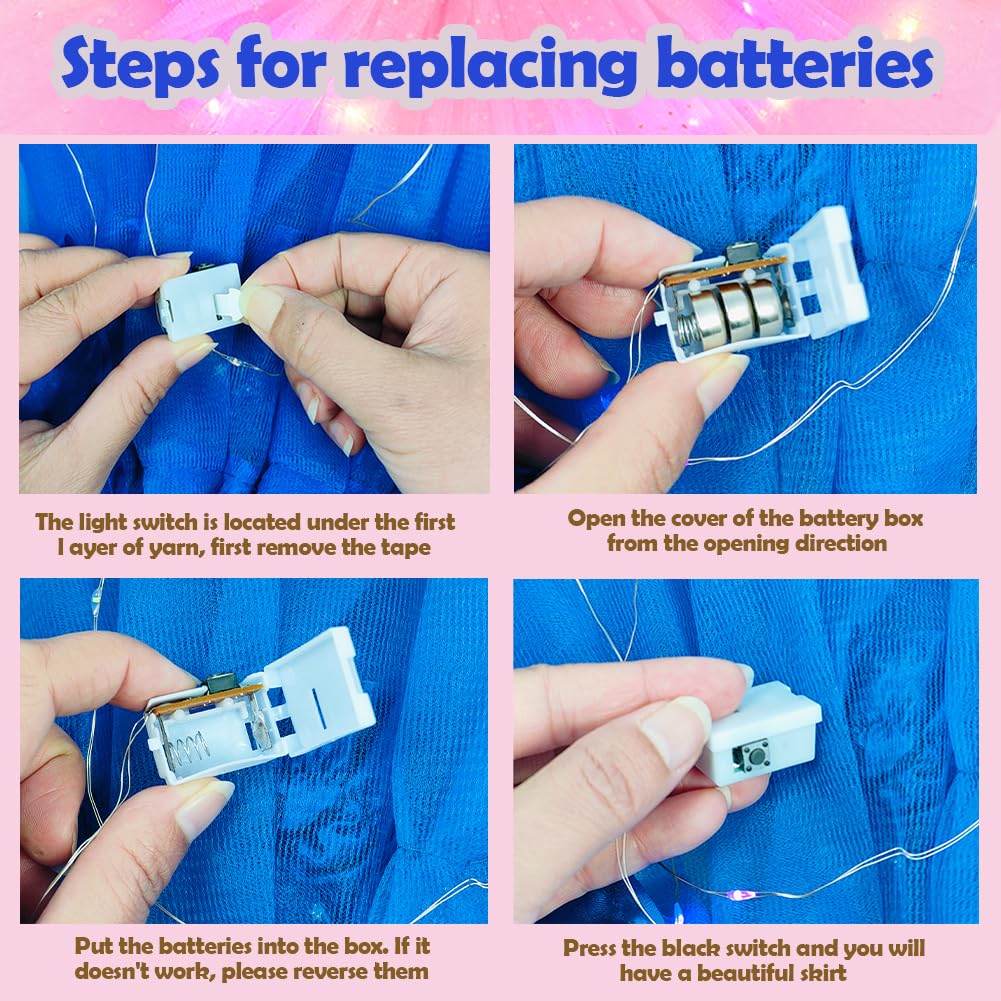 Steps for replacing batteries

The light switch is located under the first l ayer of yarn, first remove the tape

Open the cover of the battery box from the opening direction

Put the batteries into the box. If it doesn't work, please reverse them

Press the black switch and you will have a beautiful skirt