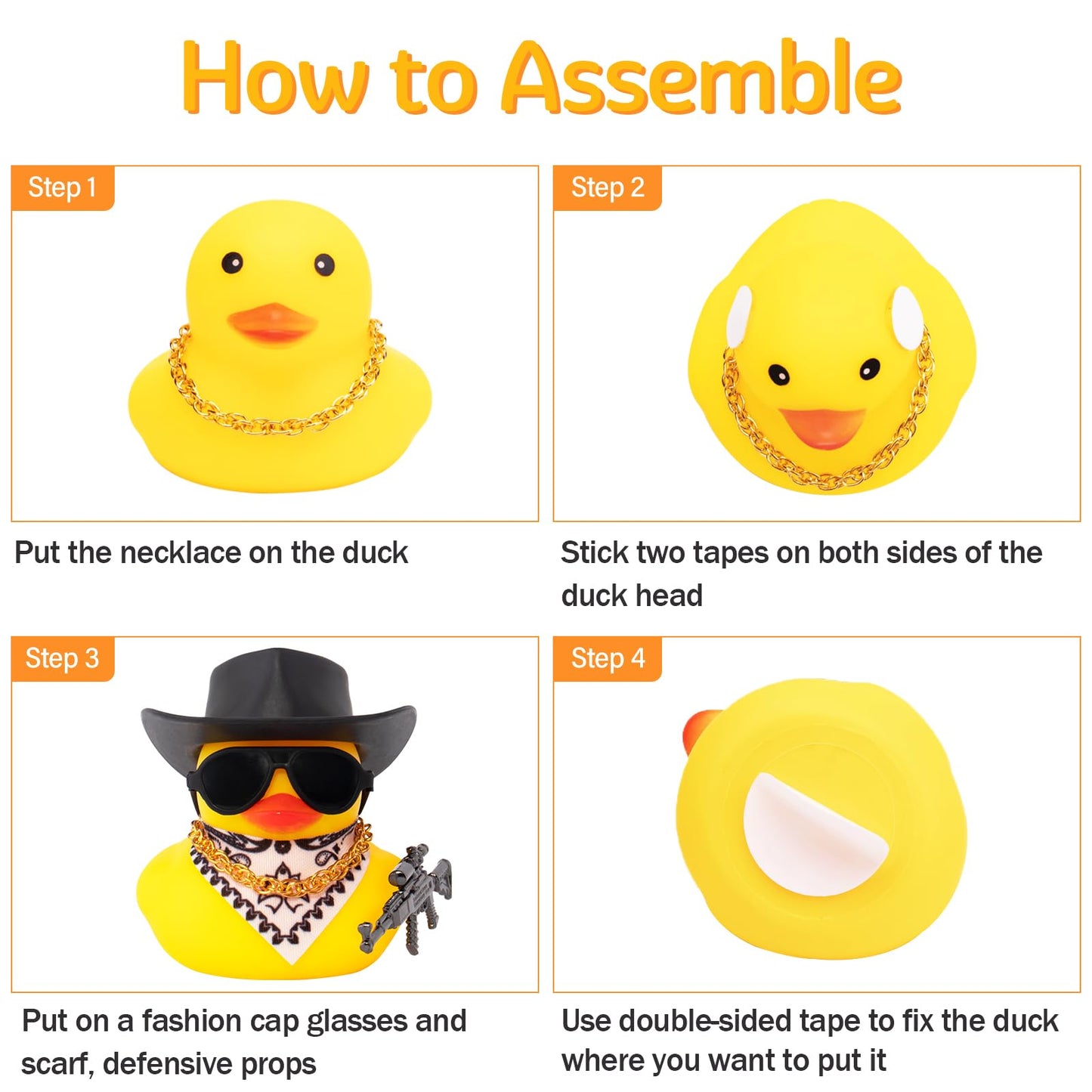 How to Assemble

Step 1

Put the necklace on the duck

Step 2

Stick two tapes on both sides of the duck head

Step 3

Put on a fashion cap glasses and scarf, defensive props

Step 4

Use double-sided tape to fix the duck where you want to put it