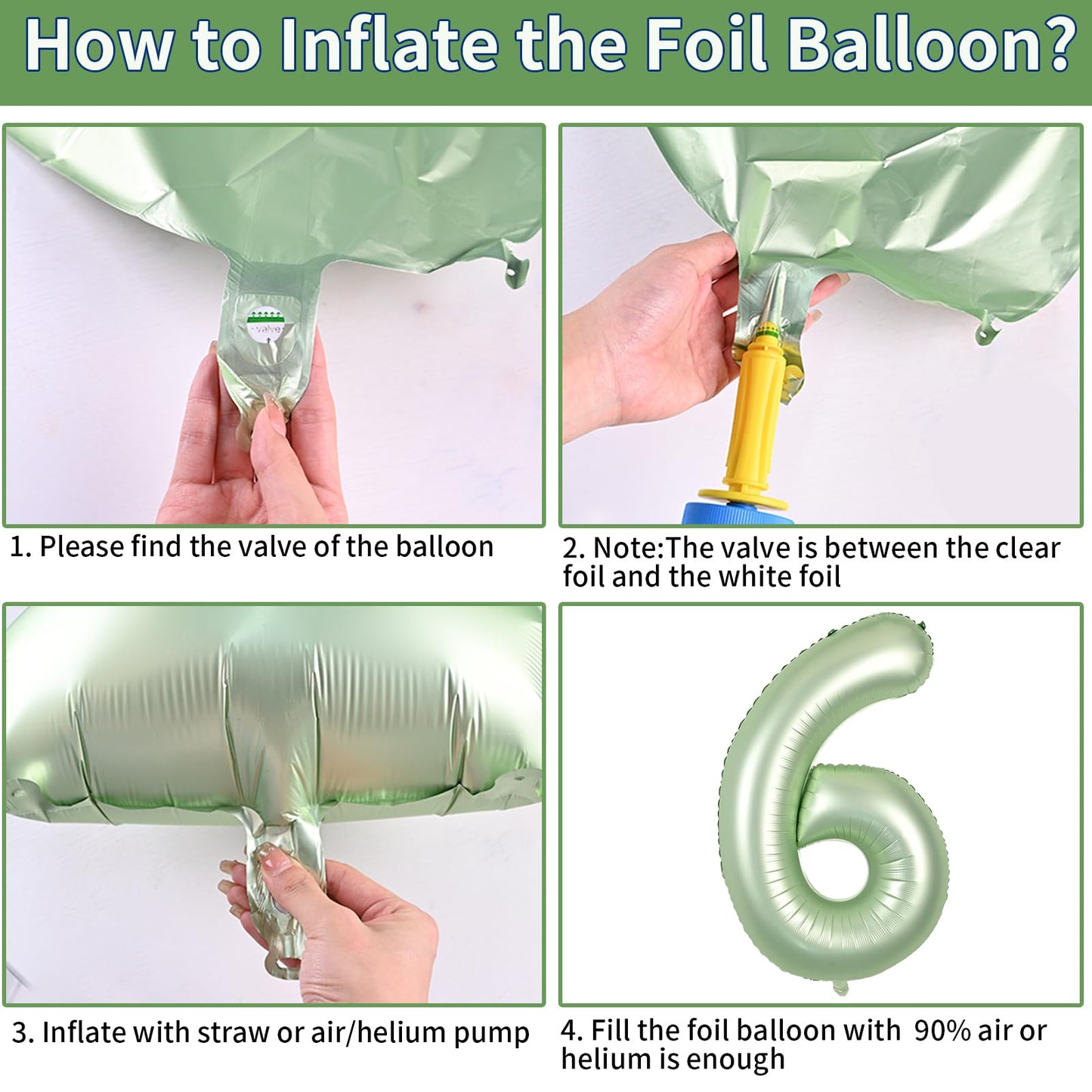 How to Inflate the Foil Balloon?

valve

1. Please find the valve of the balloon

2. Note:The valve is between the clear foil and the white foil

3. Inflate with straw or air/helium pump

4. Fill the foil balloon with 90% air or helium is enough