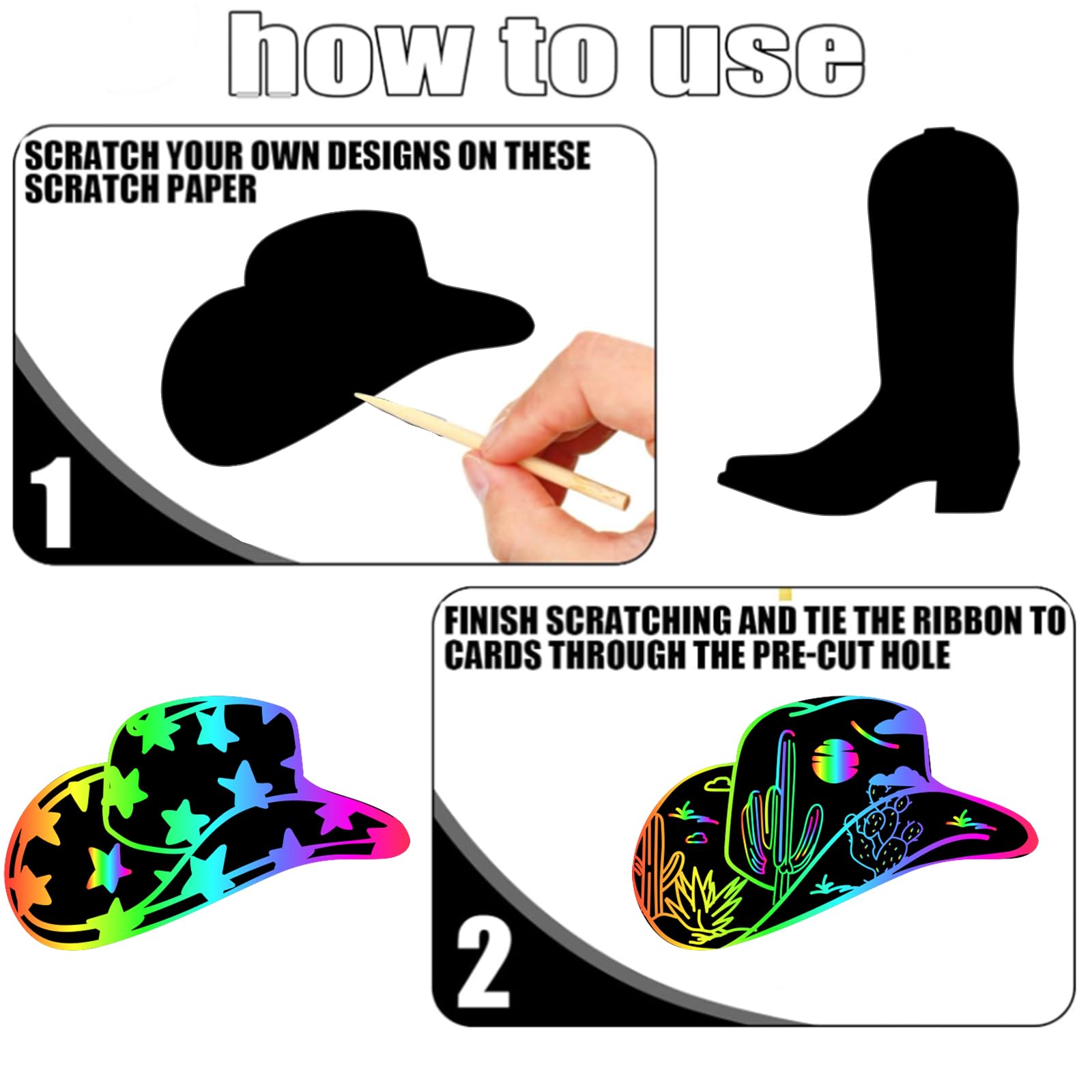 how to use

SCRATCH YOUR OWN DESIGNS ON THESE SCRATCH PAPER

1

FINISH SCRATCHING AND TIE THE RIBBON TO CARDS THROUGH THE PRE-CUT HOLE

2