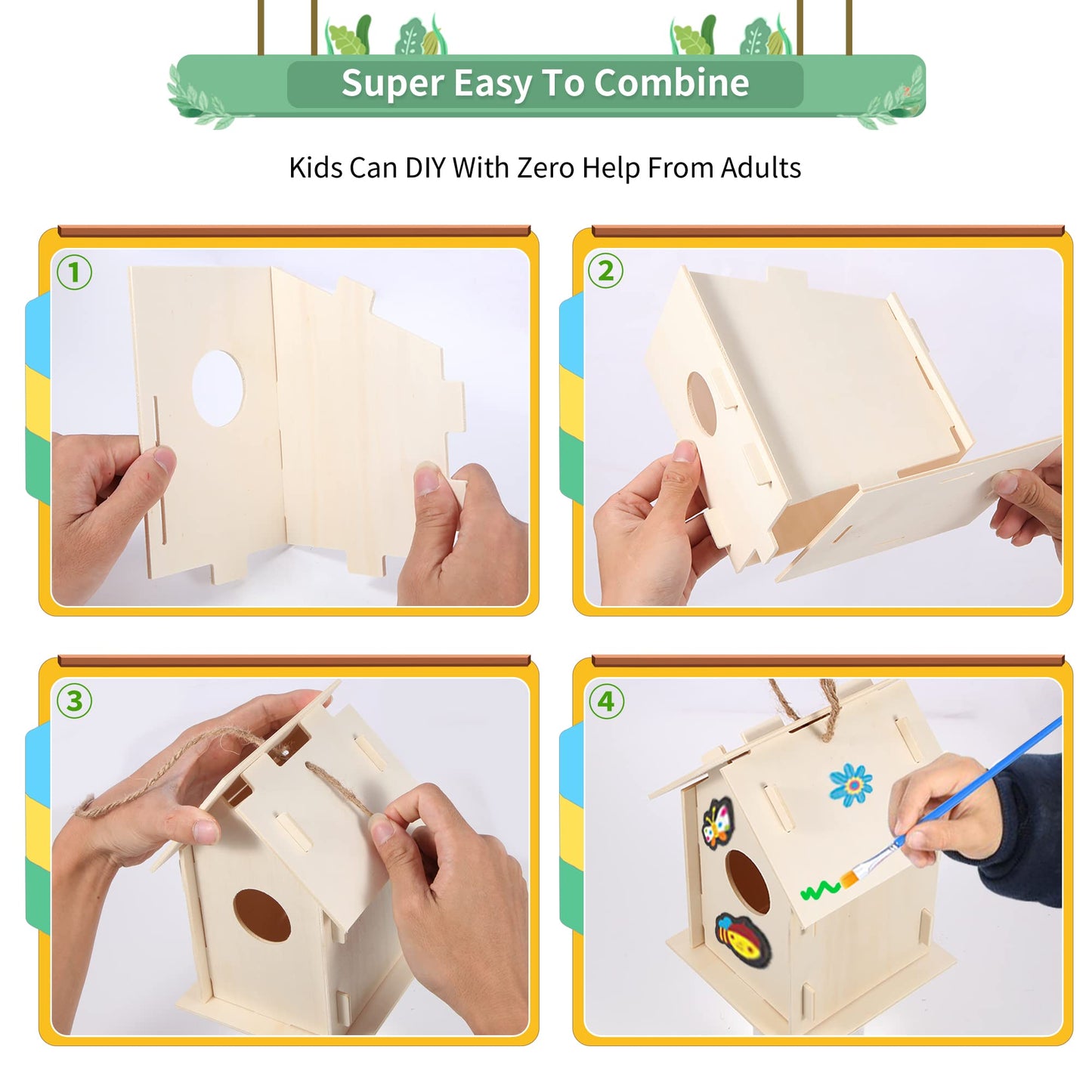 Super Easy To Combine

Kids Can DIY With Zero Help From Adults

1

2

3

4