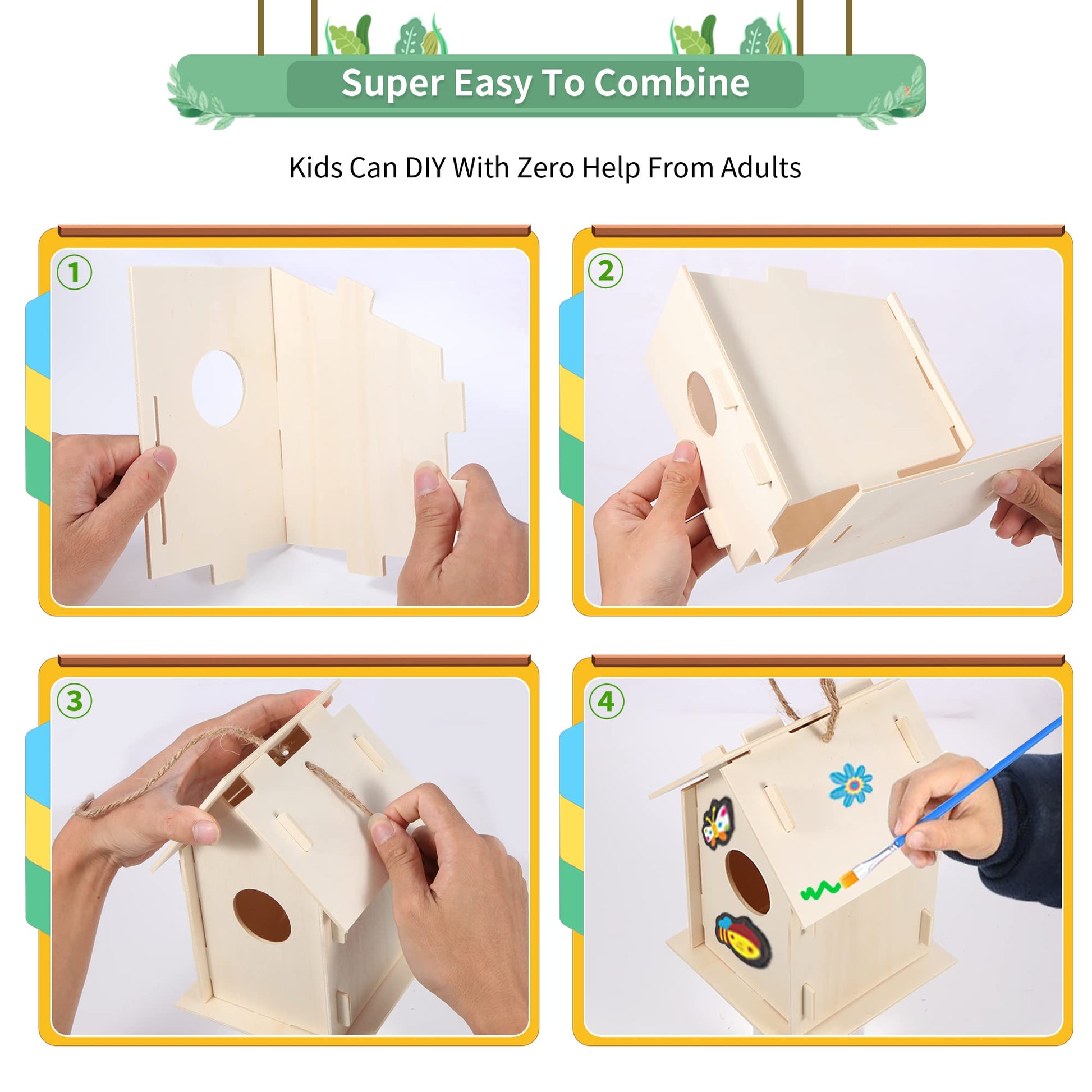 Super Easy To Combine

Kids Can DIY With Zero Help From Adults

1

2

3

4